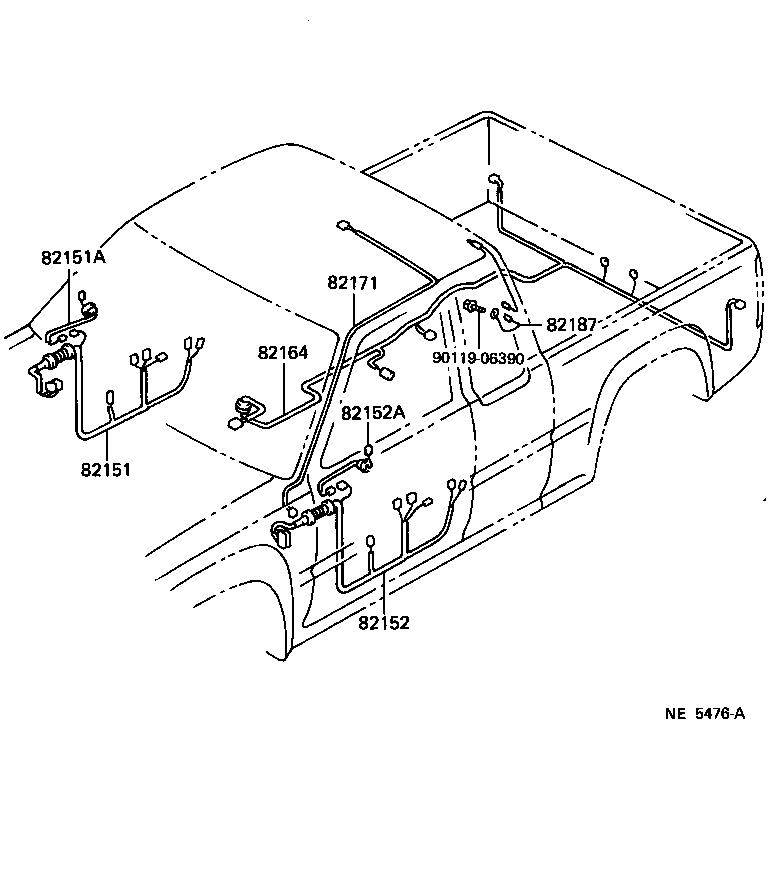 82151A
82171
82164
82187
90119-06390
82152A
82151
82152
NE 5476-A