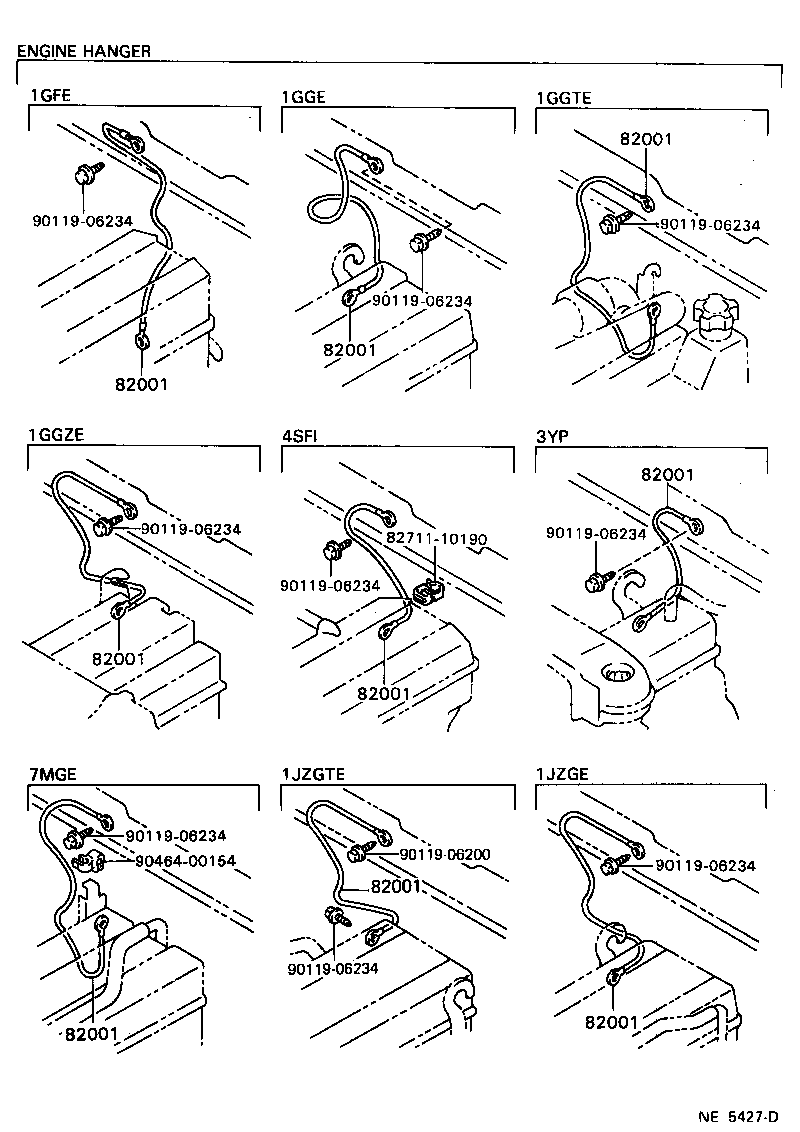 ENGINE HANGER

1GFE

90119-06234

82001

1GGE

90119-06234

82001

1GGTE

82001

90119-06234

1GGZE

90119-06234

82001

4SFI

82711-10190

90119-06234

82001

3YP

82001

90119-06234

7MGE

90119-06234

90464-00154

82001

1JZGTE

90119-06200

82001

90119-06234

1JZGE

90119-06234

82001

NE 5427-D