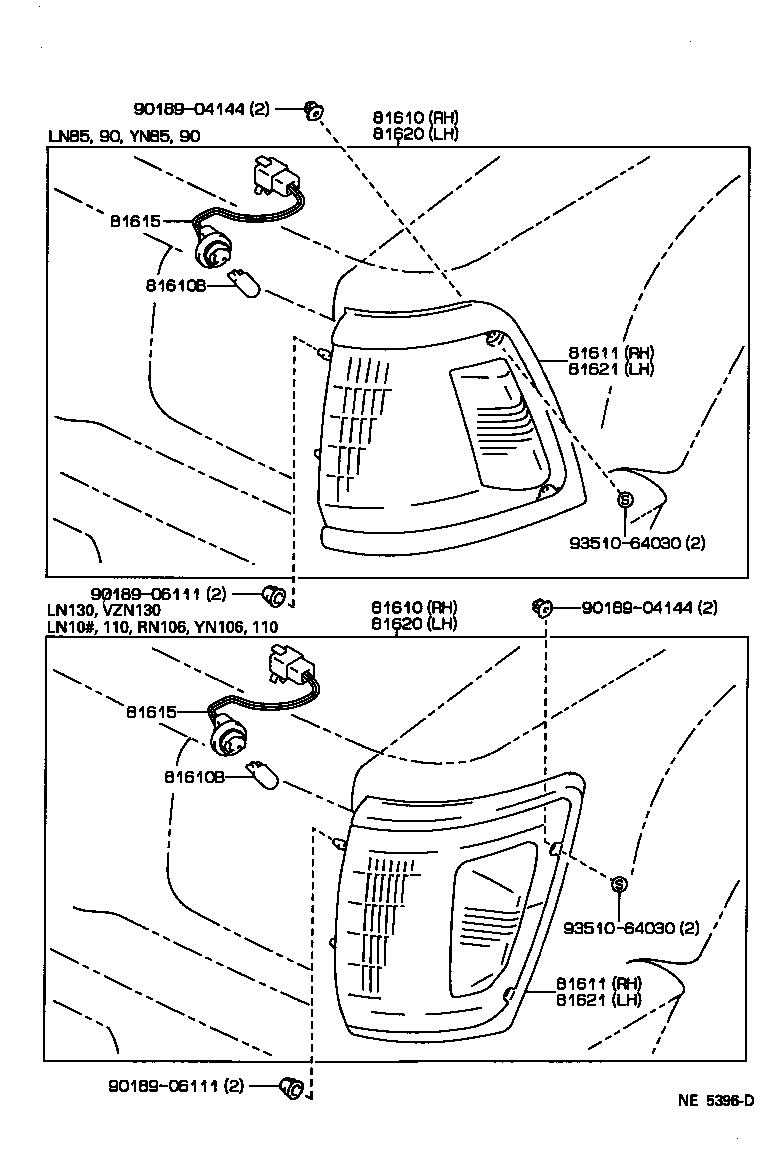 90189-04144 (2)
81610 (RH)
81620 (LH)
LN85, 90, YN85, 90
81615
81610B
81611 (RH)
81621 (LH)
93510-64030 (2)
90189-06111 (2)
LN130, VZN130
LN10#, 110, RN106, YN106, 110
81610 (RH)
81620 (LH)
90189-04144 (2)
81615
81610B
93510-64030 (2)
81611 (RH)
81621 (LH)
90189-06111 (2)
NE 5396-D