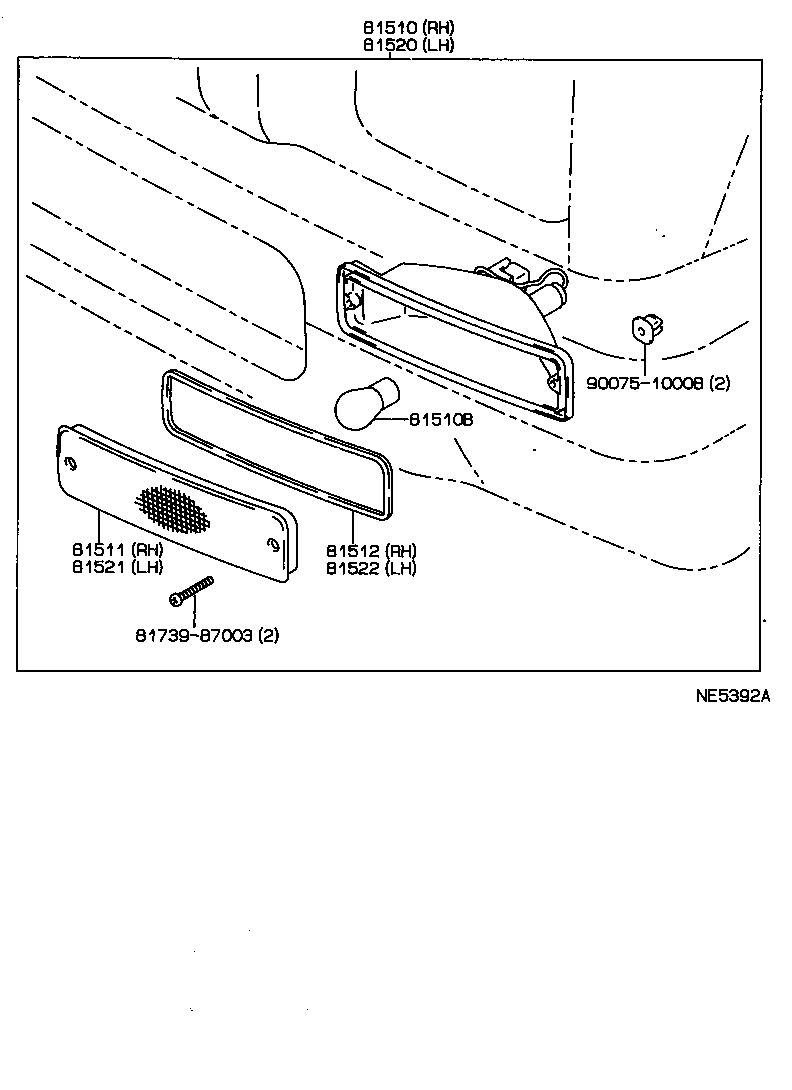 81510 (RH)
81520 (LH)

90075-10008 (2)

81510B

81511 (RH)
81521 (LH)

81512 (RH)
81522 (LH)

81739-87003 (2)

NE5392A