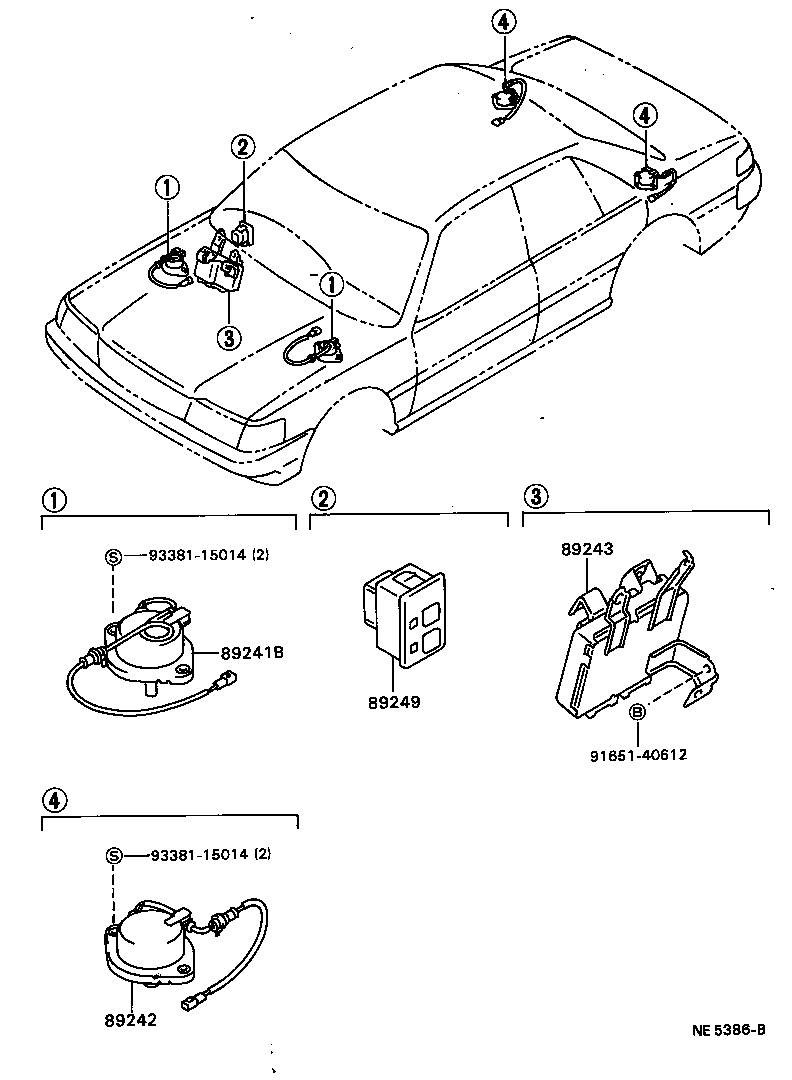 4
4
2
1
1
3

1
S 93381-15014 (2)
89241B

2
89249

3
89243
B
91651-40612

4
S 93381-15014 (2)
89242

NE 5386-B