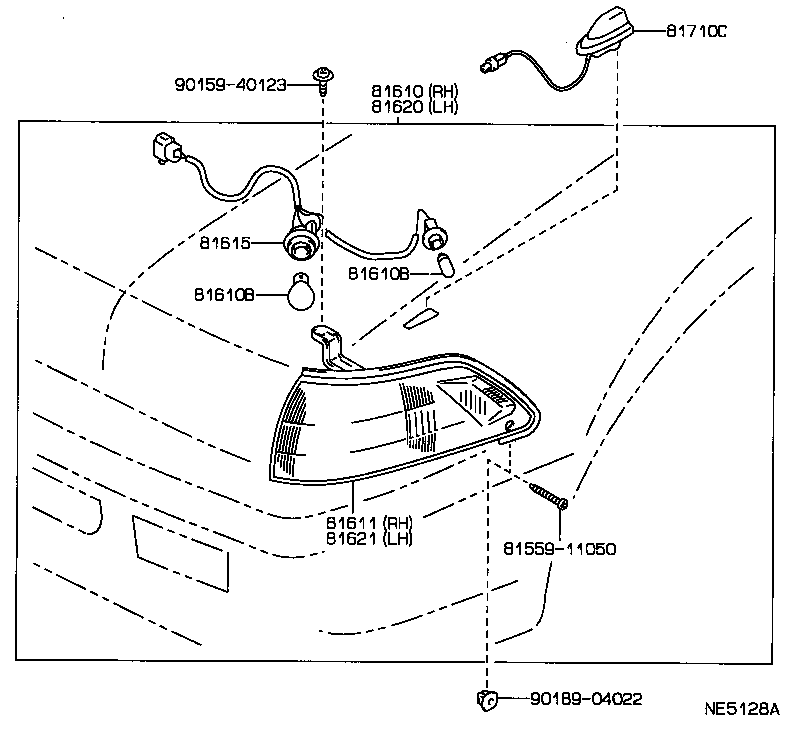 81710C

90159-40123

81610 (RH)
81620 (LH)

81615

81610B

81610B

81611 (RH)
81621 (LH)

81559-11050

90189-04022

NE5128A