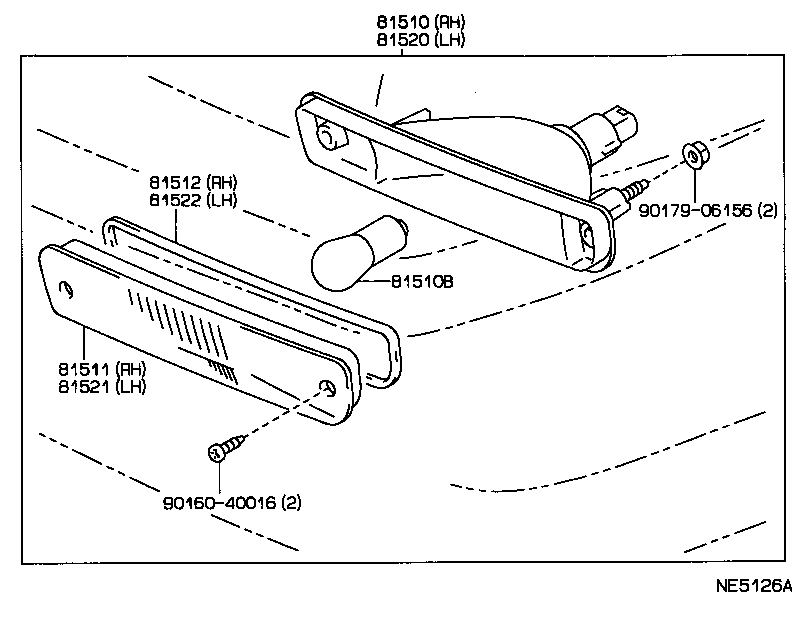 81510 (RH)
81520 (LH)

81512 (RH)
81522 (LH)

90179-06156 (2)

81510B

81511 (RH)
81521 (LH)

90160-40016 (2)

NE5126A