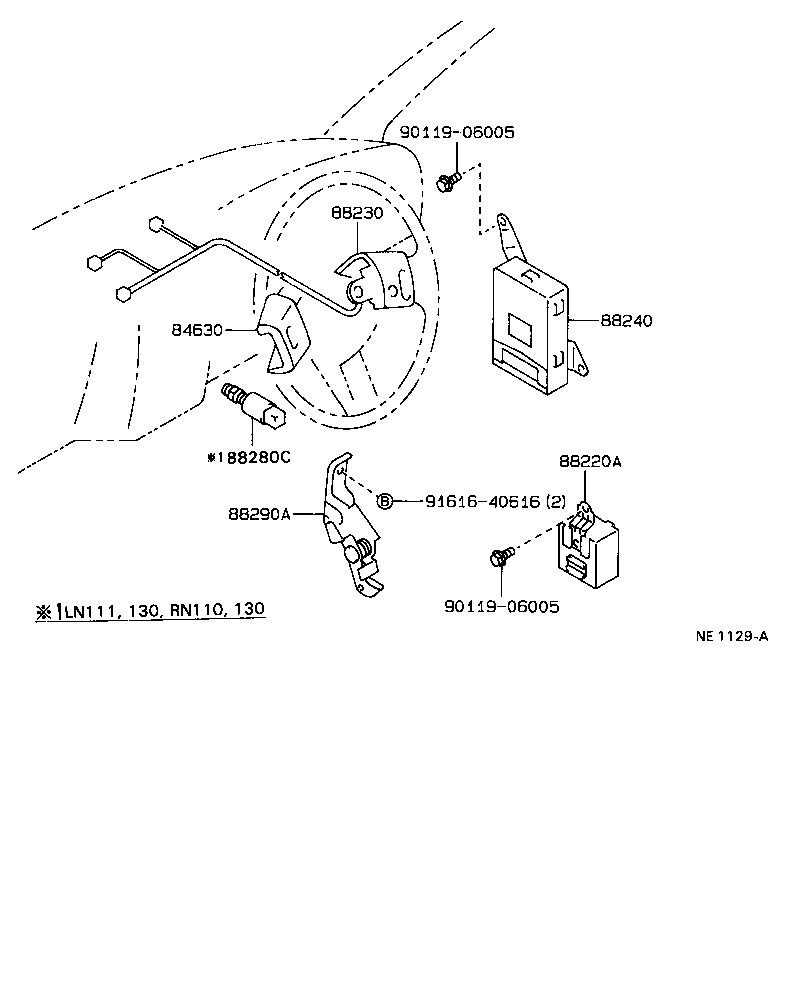 90119-06005

88230

84630

88240

※188280C

88220A

88290A

Ⓑ 91616-40616 (2)

90119-06005

※1LN111, 130, RN110, 130

NE 1129-A