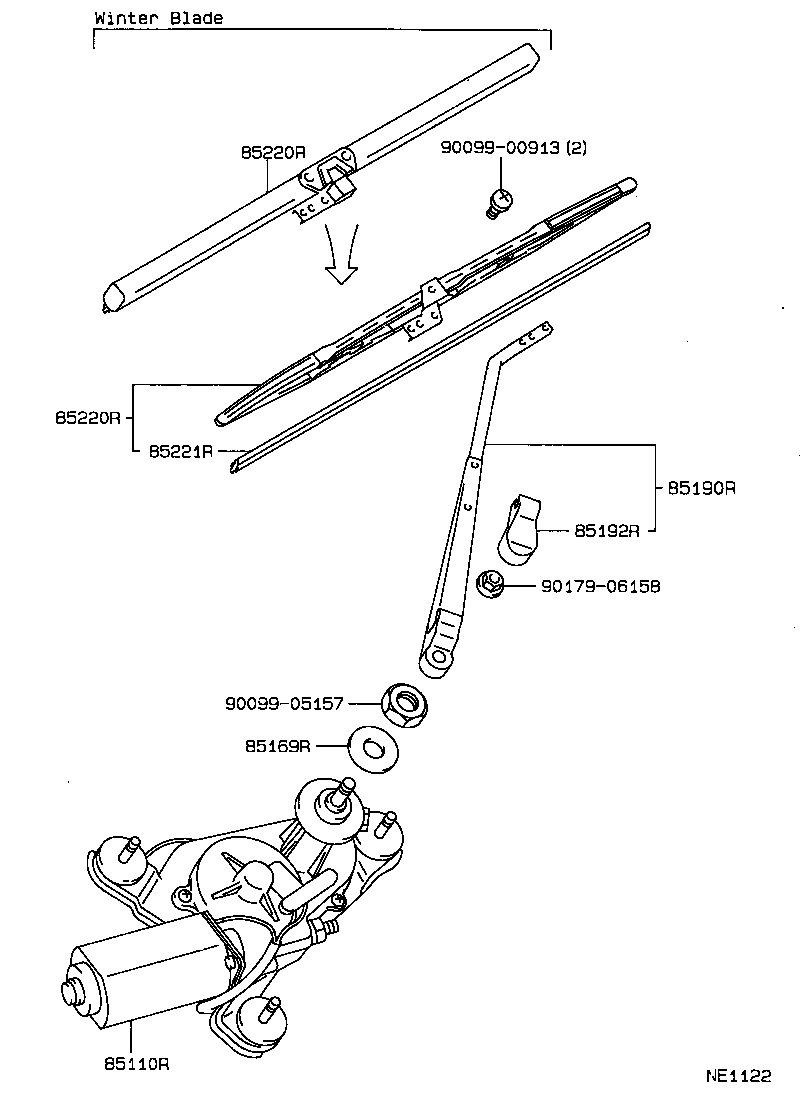 Winter Blade

85220R

90099-00913 (2)

85220R

85221R

85190R

85192R

90179-06158

90099-05157

85169R

85110R

NE1122