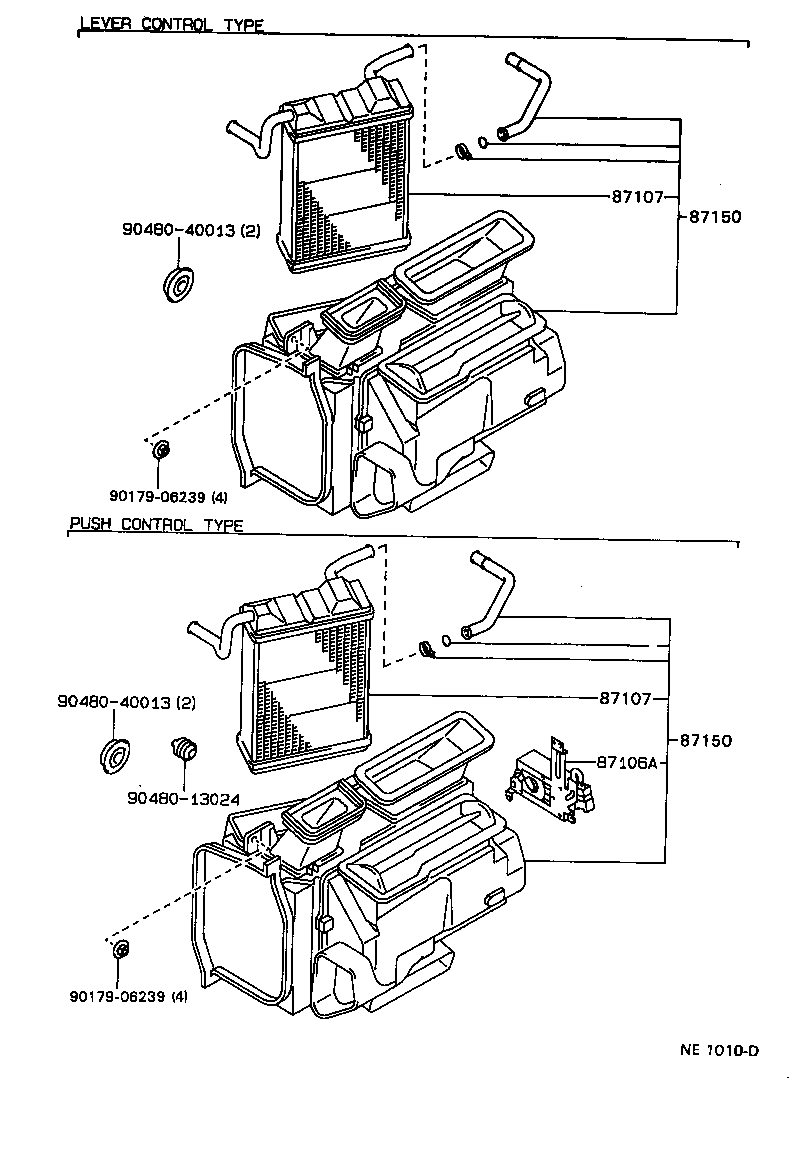 LEVER CONTROL TYPE

87107
87150
90480-40013 (2)
90179-06239 (4)

PUSH CONTROL TYPE

87107
87150
87106A
90480-40013 (2)
90480-13024
90179-06239 (4)

NE 1010-D