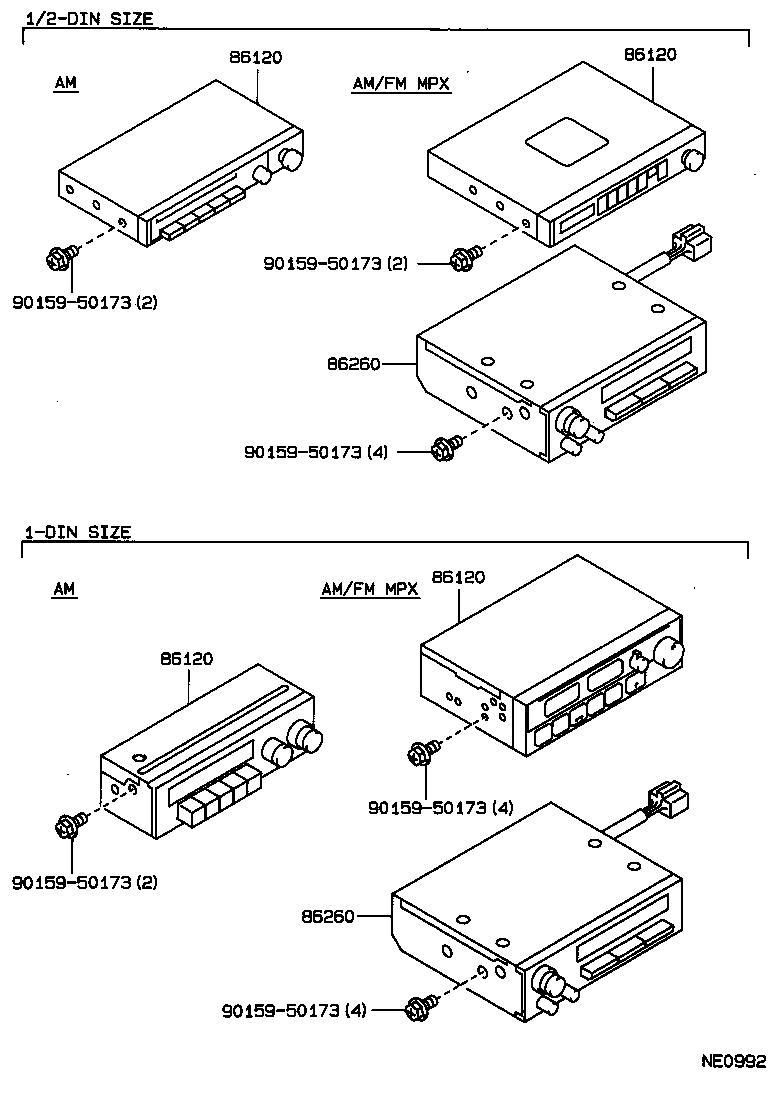 1/2-DIN SIZE

AM

86120

90159-50173 (2)

AM/FM MPX

86120

90159-50173 (2)

86260

90159-50173 (4)

1-DIN SIZE

AM

86120

90159-50173 (2)

AM/FM MPX

86120

90159-50173 (4)

86260

90159-50173 (4)

NE0992