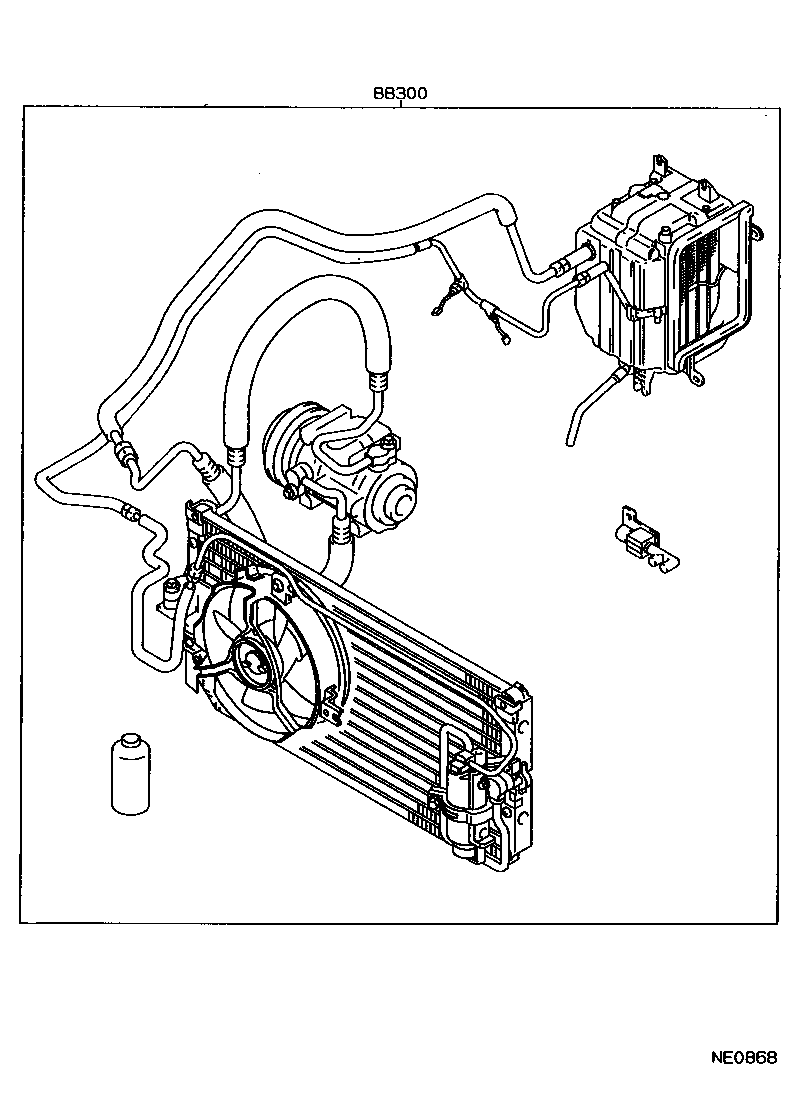 88300

NE0868