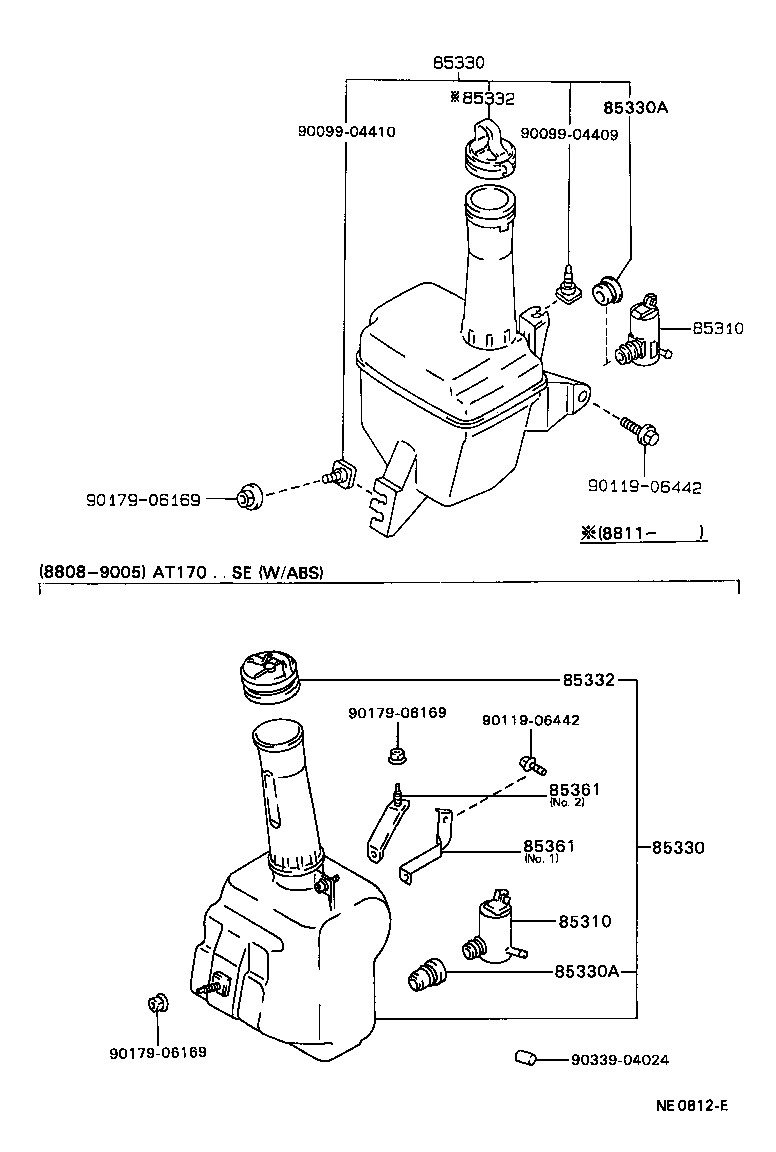 85330
※85332
85330A
90099-04410
90099-04409
85310
90119-06442
90179-06169
※(8811-　　)

(8808-9005) AT170 . . SE (W/ABS)

85332
90179-06169
90119-06442
85361
(No. 2)
85361
(No. 1)
85330
85310
85330A
90179-06169
90339-04024
NE 0812-E