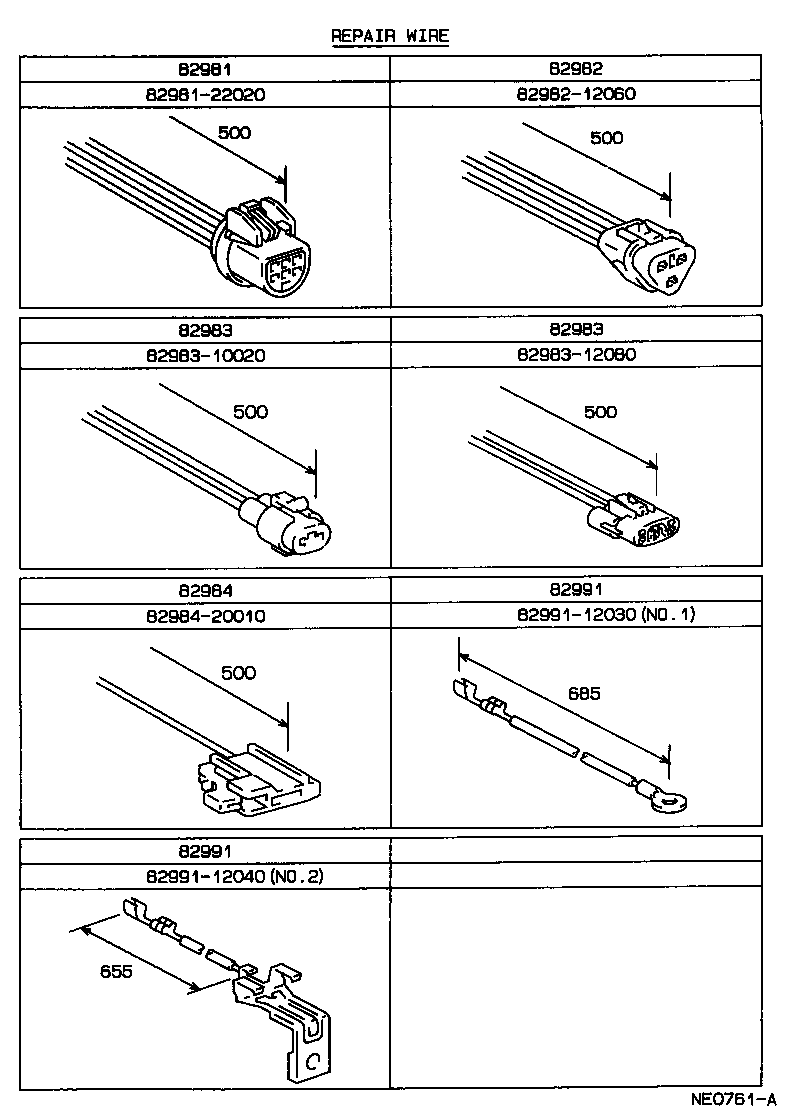 REPAIR WIRE

| 82981 | 82982 |
|---|---|
| 82981-22020 | 82982-12060 |
| 500 | 500 |

| 82983 | 82983 |
|---|---|
| 82983-10020 | 82983-12080 |
| 500 | 500 |

| 82984 | 82991 |
|---|---|
| 82984-20010 | 82991-12030 (NO.1) |
| 500 | 685 |

| 82991 | |
|---|---|
| 82991-12040 (NO.2) | |
| 655 | |

NE0761-A