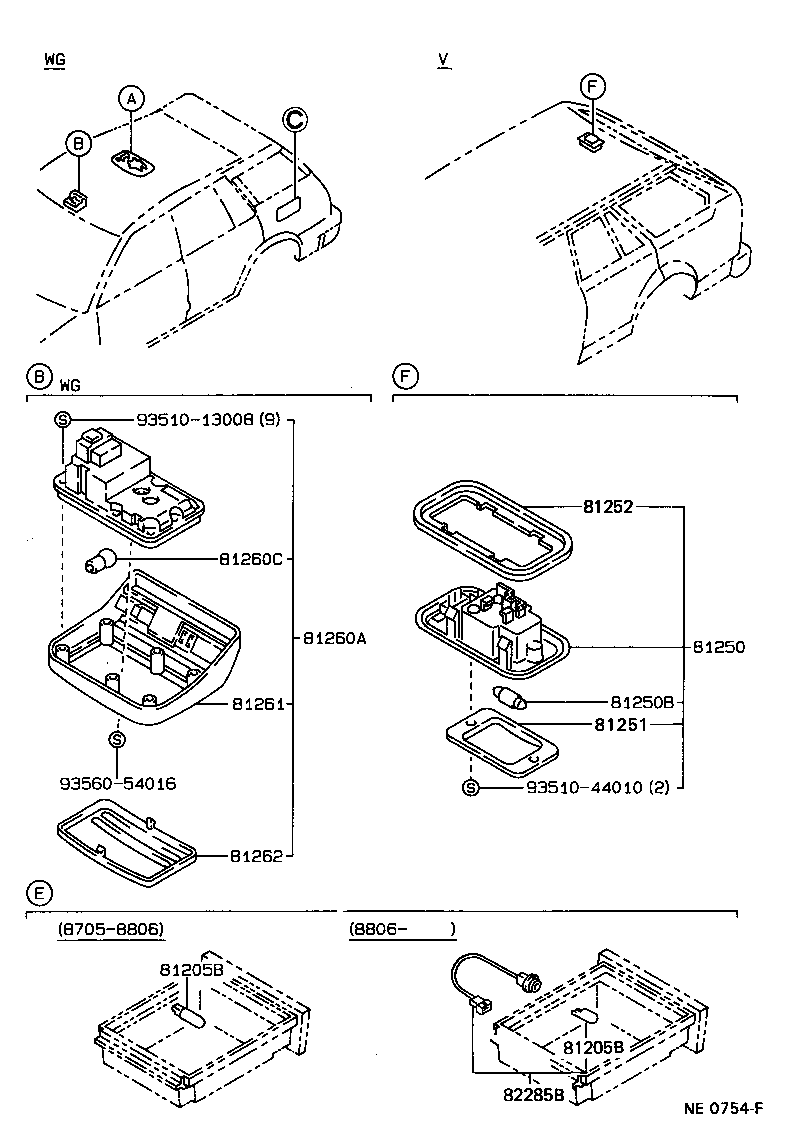 WG

A

B

C

V

F

B WG

S 93510-13008 (9)

81260C

81260A

81261

S

93560-54016

81262

F

81252

81250

81250B

81251

S 93510-44010 (2)

E

(8705-8806)

81205B

(8806- )

81205B

82285B

NE 0754-F