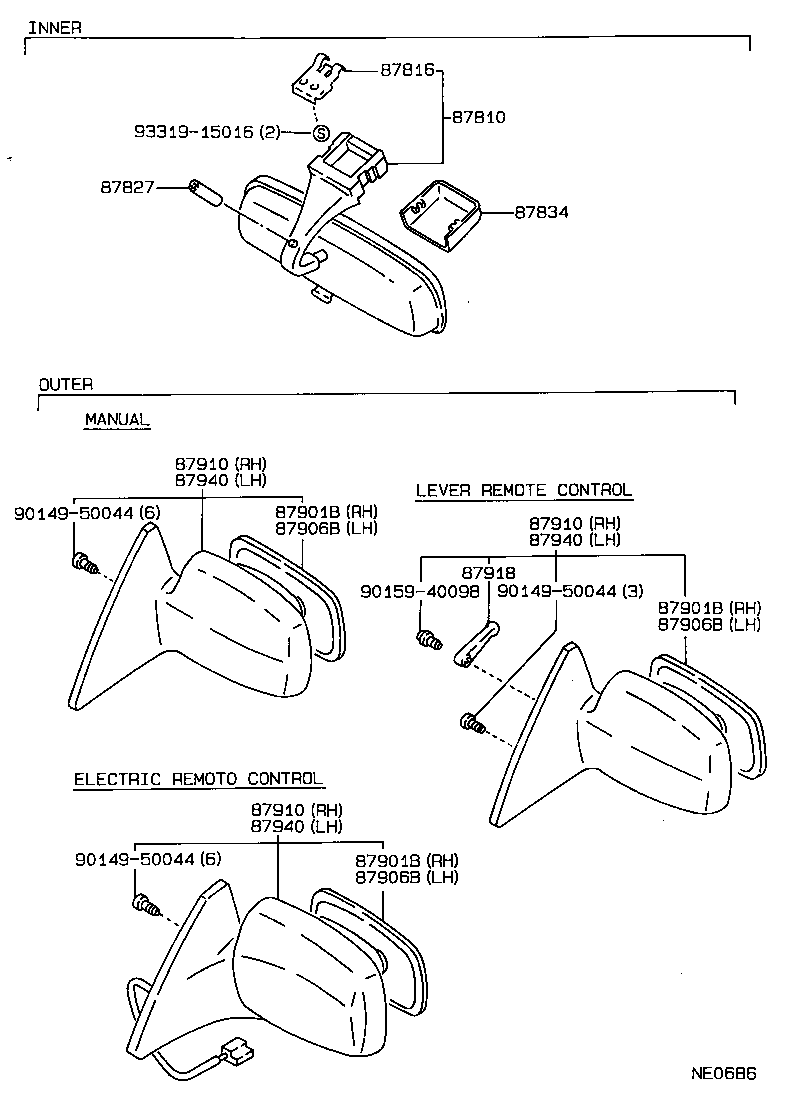 INNER

87816

87810

93319-15016 (2)

S

87827

87834

OUTER

MANUAL

87910 (RH)
87940 (LH)

90149-50044 (6)

87901B (RH)
87906B (LH)

LEVER REMOTE CONTROL

87910 (RH)
87940 (LH)

87918

90159-40098

90149-50044 (3)

87901B (RH)
87906B (LH)

ELECTRIC REMOTO CONTROL

87910 (RH)
87940 (LH)

90149-50044 (6)

87901B (RH)
87906B (LH)

NE0686