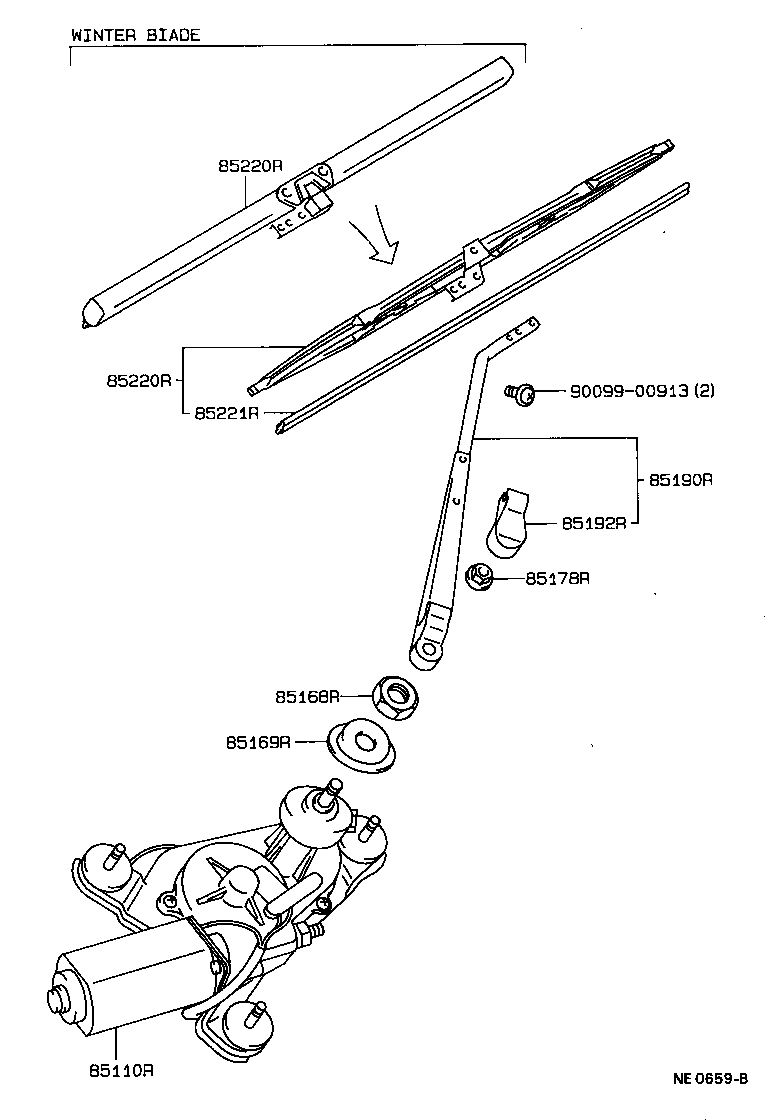 WINTER BIADE

85220R

85220R

85221R

90099-00913 (2)

85190R

85192R

85178R

85168R

85169R

85110R

NE 0659-B