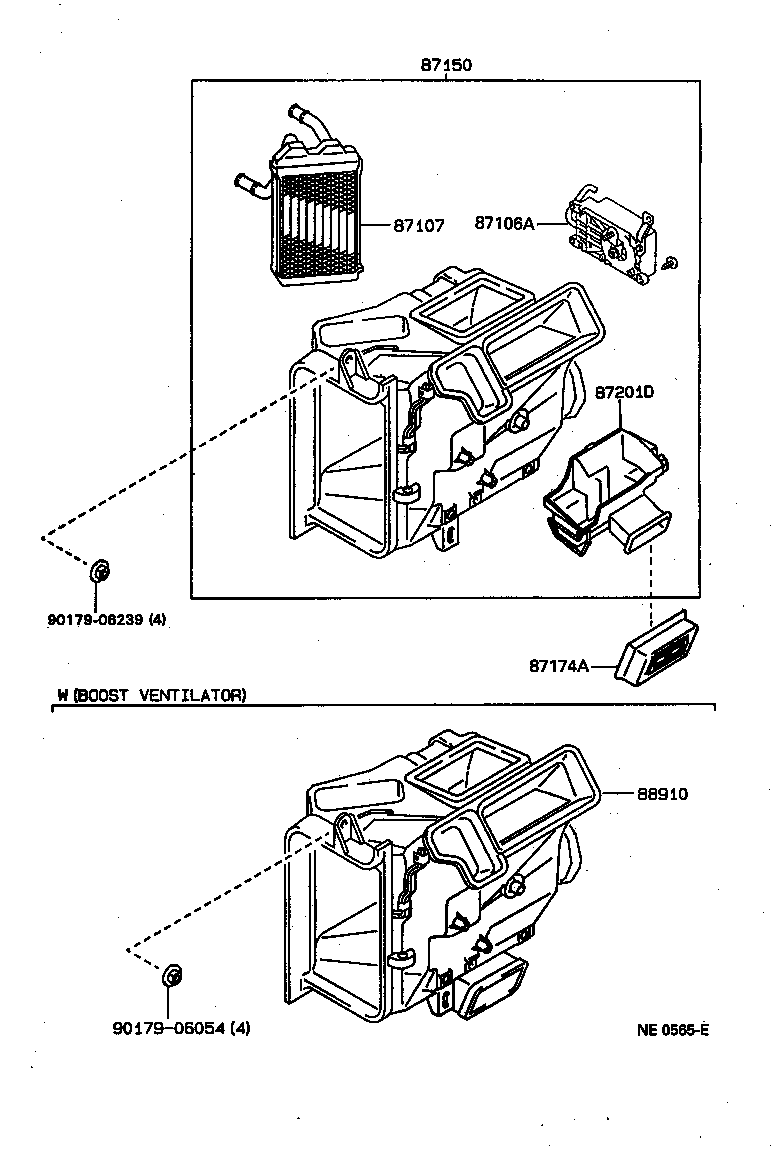 87150

87107

87106A

87201D

90179-06239 (4)

87174A

W (BOOST VENTILATOR)

88910

90179-06054 (4)

NE 0565-E