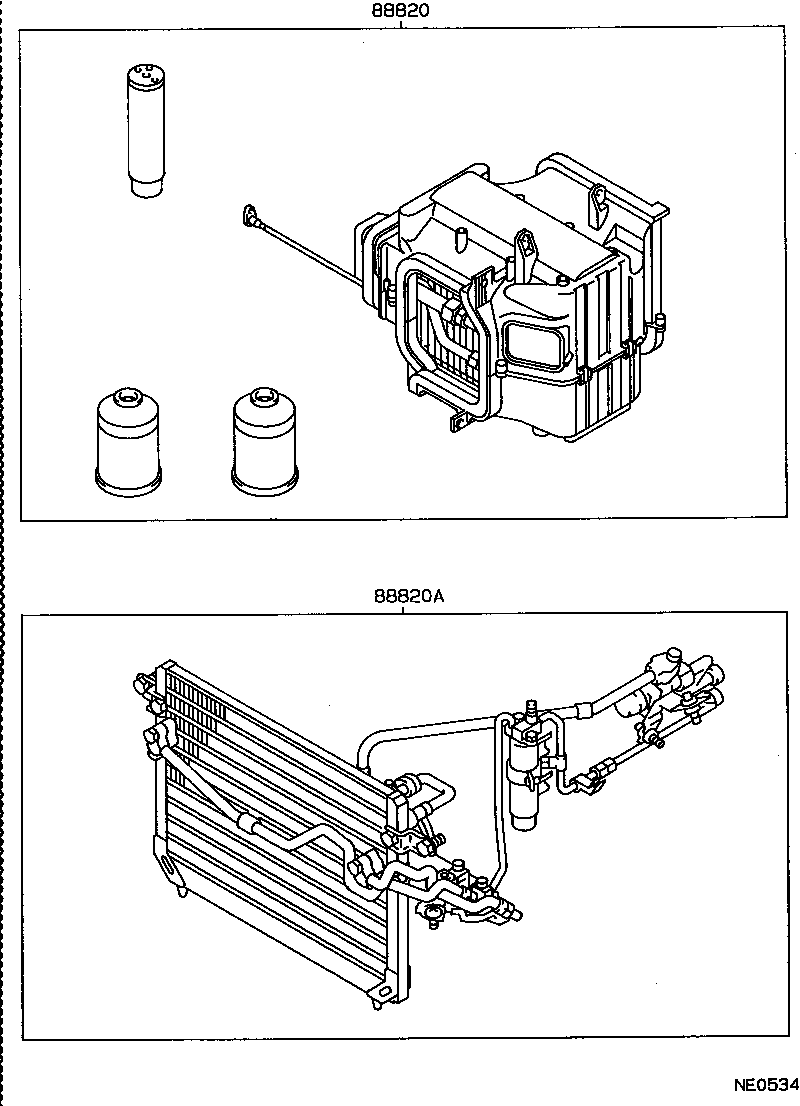 88820

88820A

NE0534