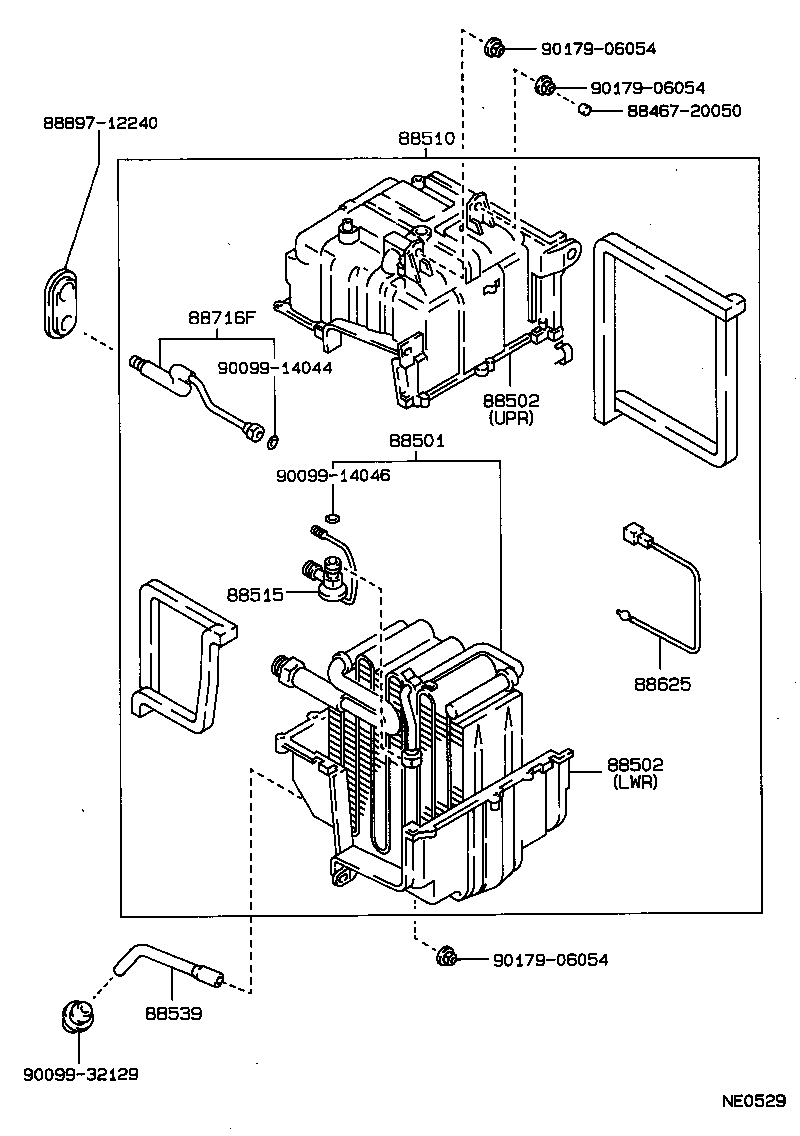 90179-06054
90179-06054
88467-20050
88897-12240
88510
88716F
90099-14044
88502
(UPR)
88501
90099-14046
88515
88625
88502
(LWR)
90179-06054
88539
90099-32129
NE0529