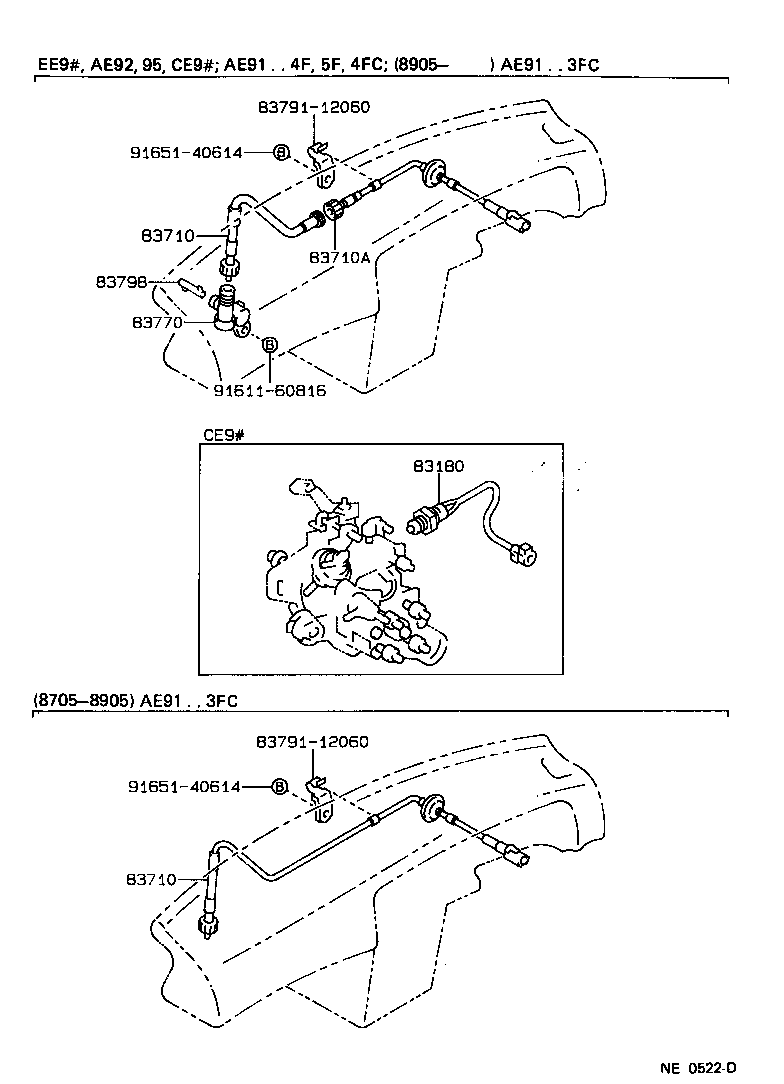 EE9#, AE92, 95, CE9#; AE91 . . 4F, 5F, 4FC; (8905– ) AE91 . . 3FC

83791-12060
91651-40614
B
83710
83710A
83798
83770
B
91611-60816

CE9#
83180

(8705–8905) AE91 . . 3FC

83791-12060
91651-40614
B
83710

NE 0522-D