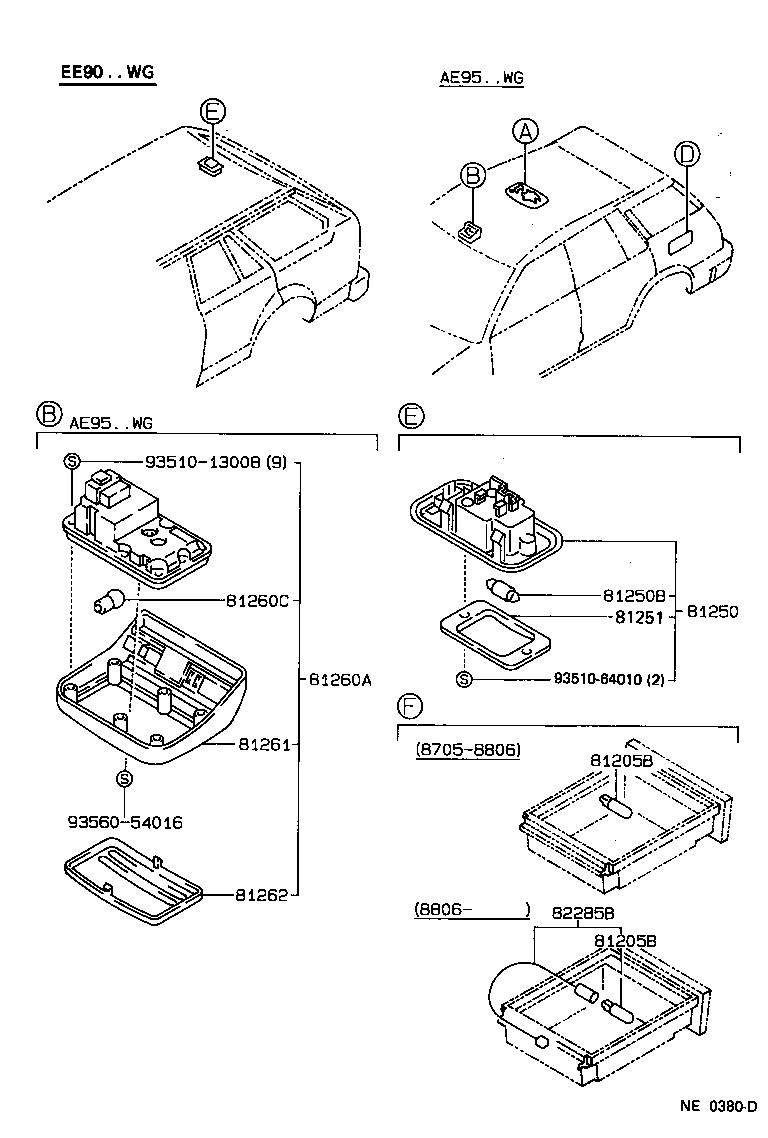 EE90..WG

E

AE95..WG

A

B

D

B AE95..WG

S 93510-13008 (9)

81260C

81260A

81261

S

93560-54016

81262

E

81250B

81251

81250

S 93510-64010 (2)

F

(8705-8806)

81205B

(8806- )

82285B

81205B

NE 0380-D