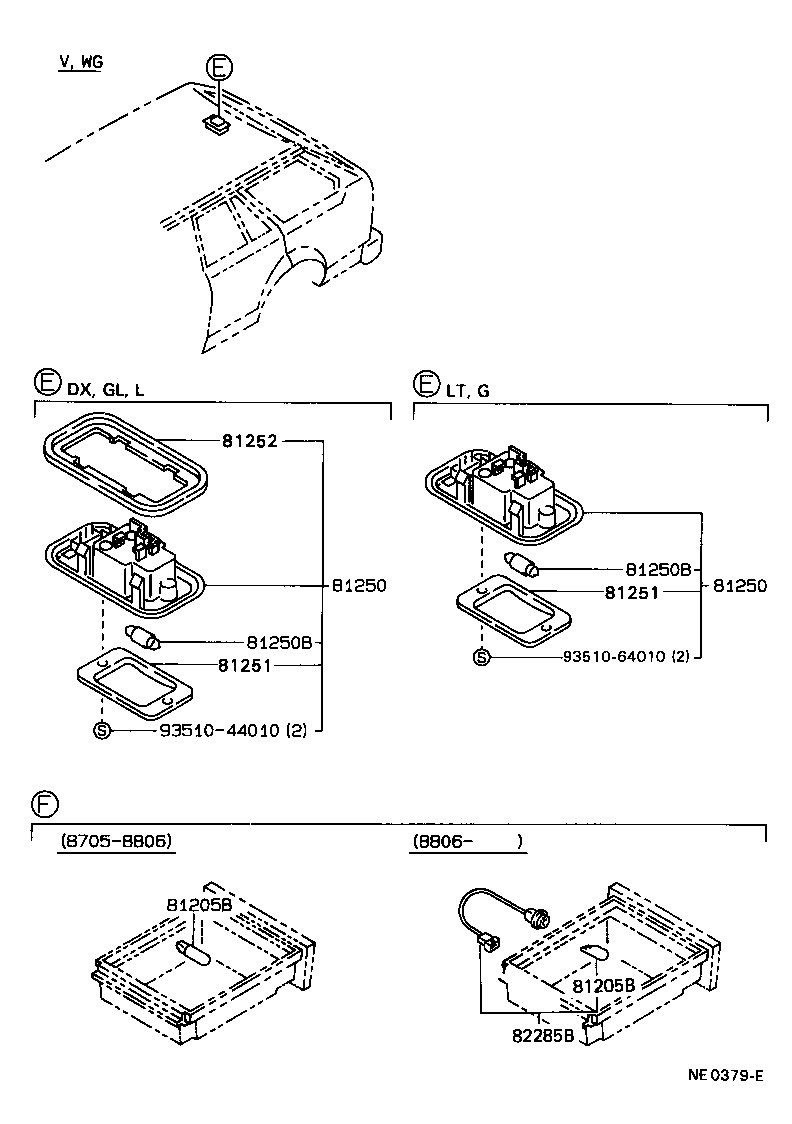 V, WG

E

E DX, GL, L

81252

81250

81250B

81251

S 93510-44010 (2)

E LT, G

81250B

81251

81250

S 93510-64010 (2)

F

(8705-8806)

81205B

(8806- )

81205B

82285B

NE 0379-E