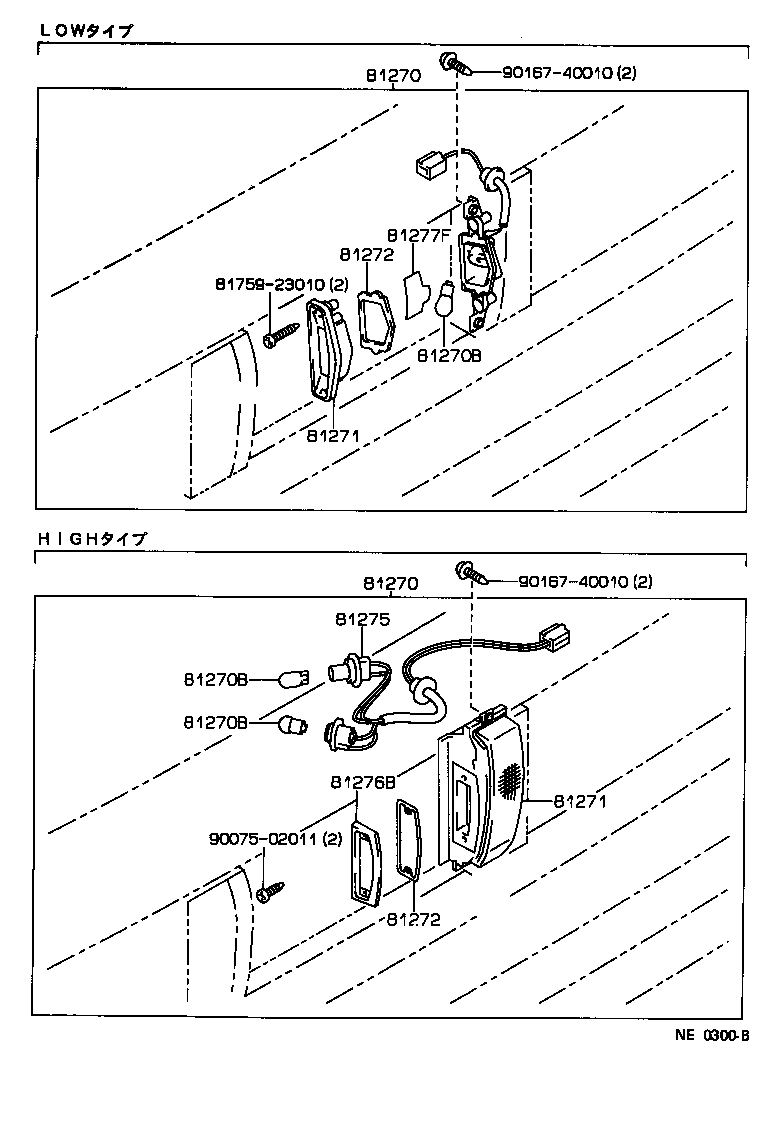 ＬＯＷタイプ

81270
90167-40010 (2)
81277F
81272
81759-23010 (2)
81270B
81271

ＨＩＧＨタイプ

81270
90167-40010 (2)
81275
81270B
81270B
81276B
81271
90075-02011 (2)
81272

NE 0300-B