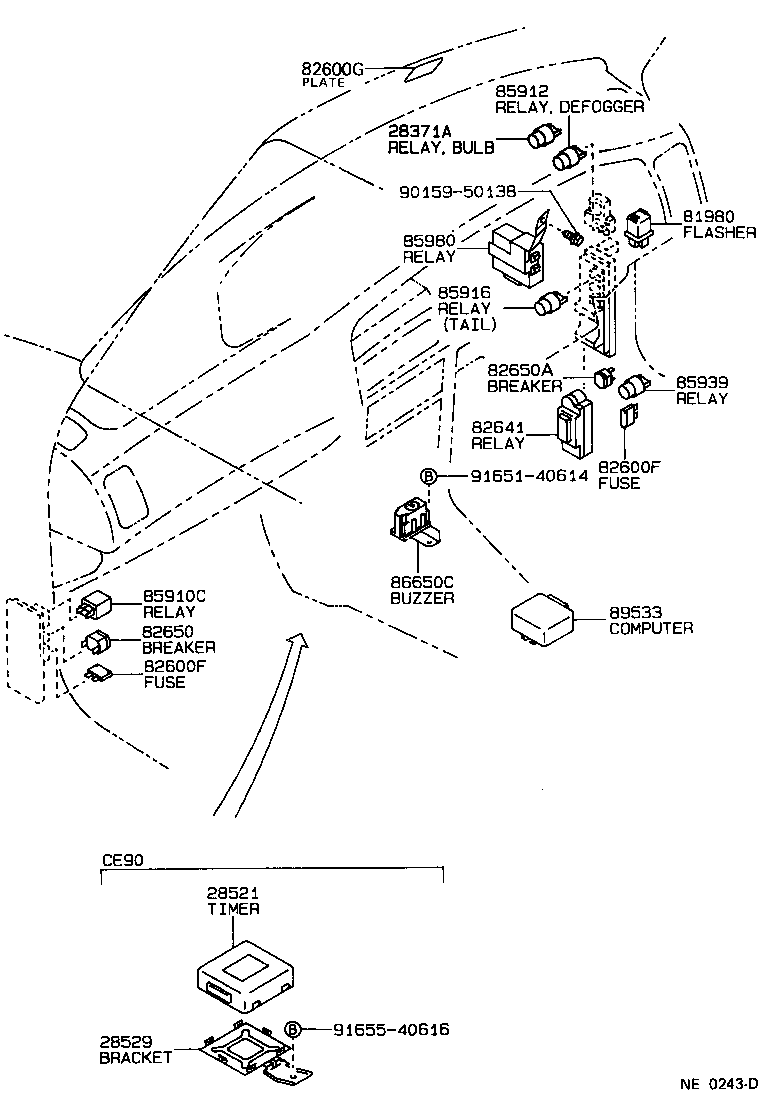 82600G
PLATE

85912
RELAY, DEFOGGER

28371A
RELAY, BULB

90159-50138

81980
FLASHER

85980
RELAY

85916
RELAY
(TAIL)

82650A
BREAKER

85939
RELAY

82641
RELAY

82600F
FUSE

B 91651-40614

86650C
BUZZER

89533
COMPUTER

85910C
RELAY

82650
BREAKER

82600F
FUSE

CE90

28521
TIMER

28529
BRACKET

B 91655-40616

NE 0243-D