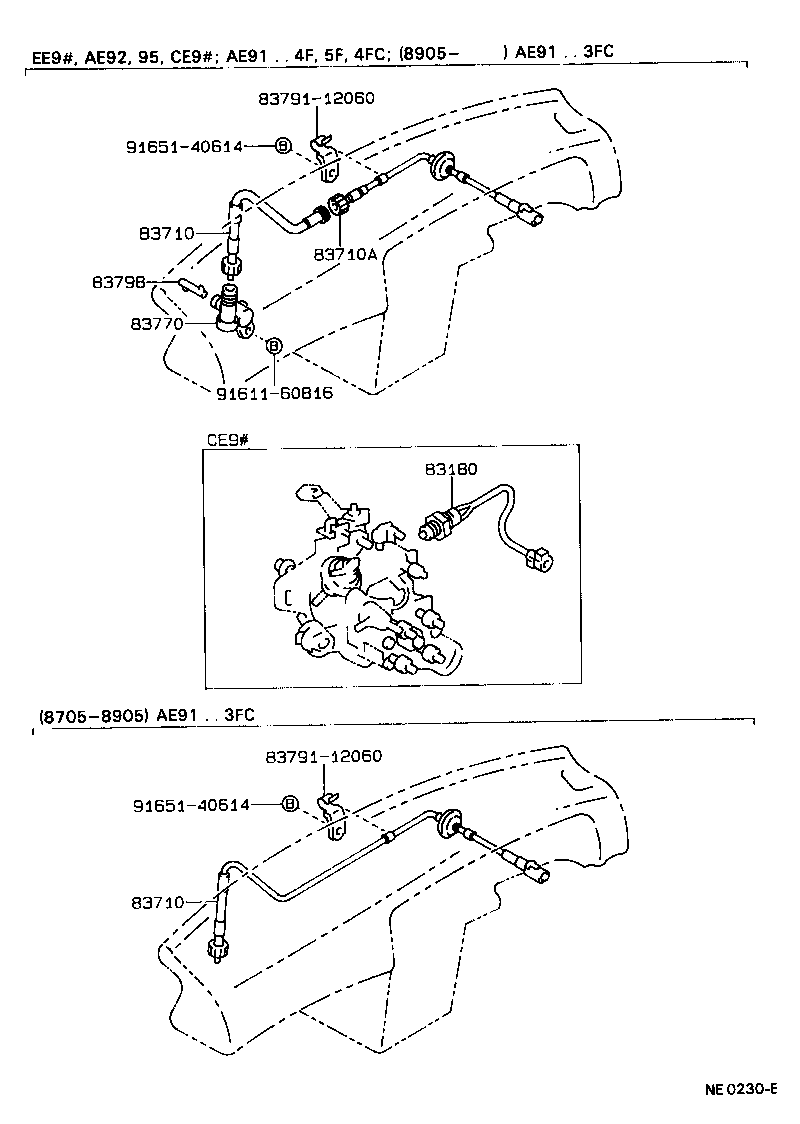 EE9#, AE92, 95, CE9#; AE91 . . 4F, 5F, 4FC; (8905- ) AE91 . . 3FC

83791-12060

91651-40614 B

83710

83710A

83798

83770

B

91611-60816

CE9#

83180

(8705-8905) AE91 . . 3FC

83791-12060

91651-40614 B

83710

NE 0230-E