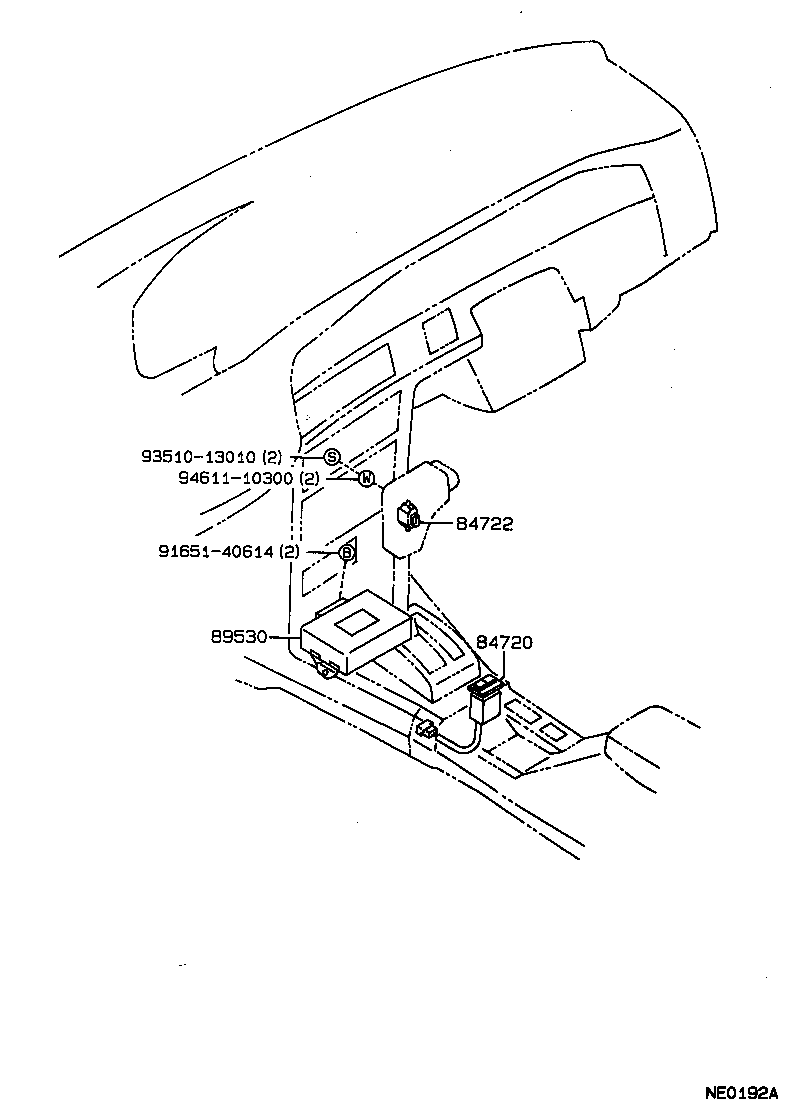 93510-13010 (2)
S
94611-10300 (2)
W
84722
91651-40614 (2)
B
89530
84720
NE0192A