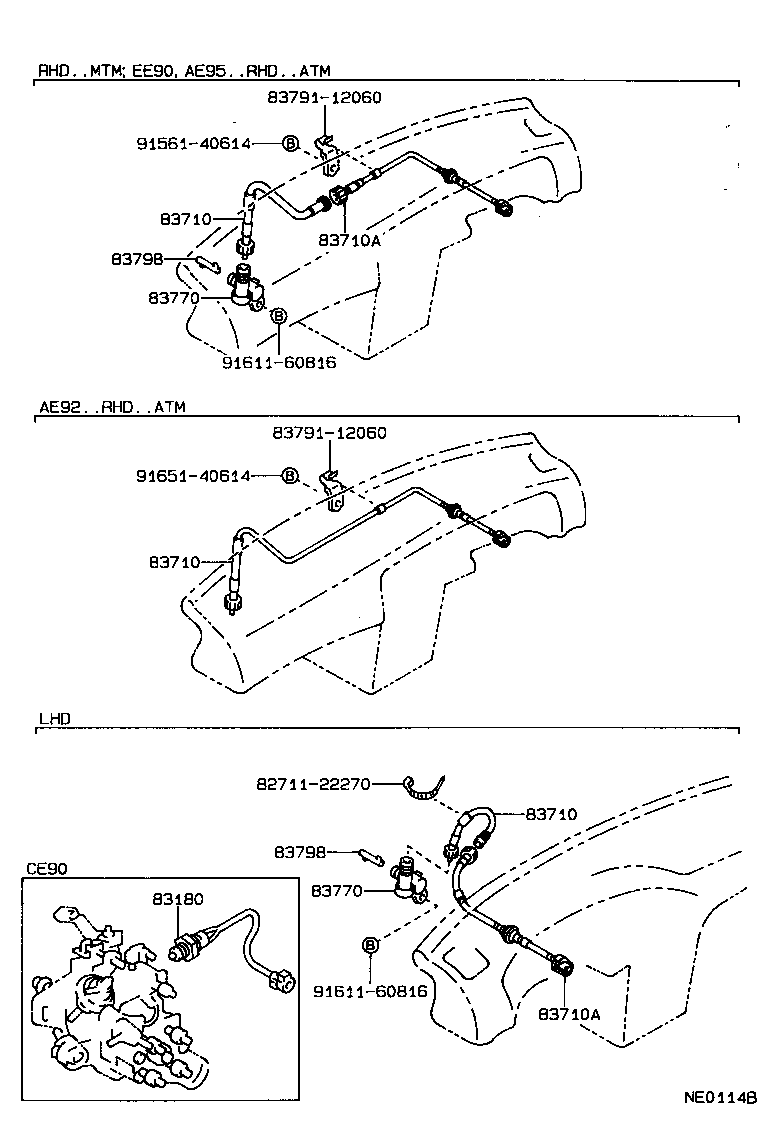 RHD..MTM; EE90, AE95..RHD..ATM

83791-12060
91561-40614
B
83710
83710A
83798
83770
B
91611-60816

AE92..RHD..ATM

83791-12060
91651-40614
B
83710

LHD

82711-22270
83710
83798
83770
B
91611-60816
83710A

CE90

83180

NE0114B