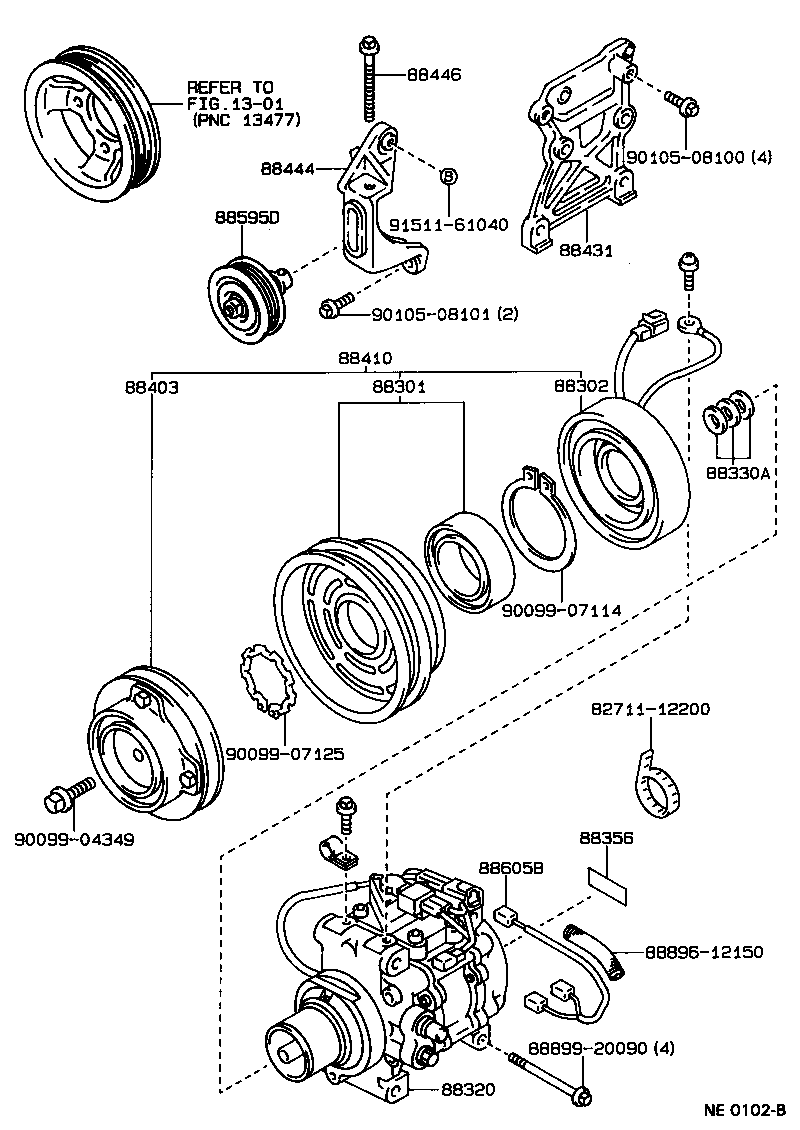 REFER TO FIG.13-01 (PNC 13477)

88446

88444

B

91511-61040

90105-08100 (4)

88431

88595D

90105-08101 (2)

88410

88403

88301

88302

88330A

90099-07114

90099-07125

82711-12200

90099-04349

88356

88605B

88896-12150

88899-20090 (4)

88320

NE 0102-B