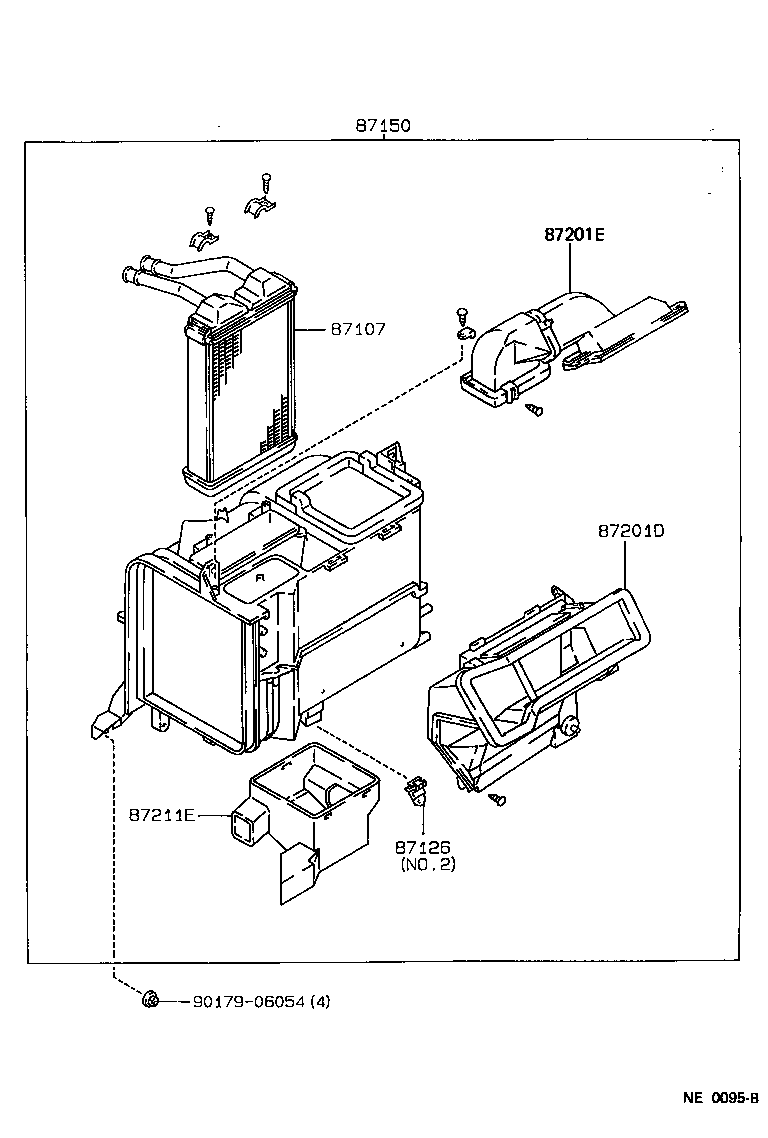 87150

87201E

87107

87201D

87211E

87126
(NO.2)

90179-06054 (4)

NE 0095-B