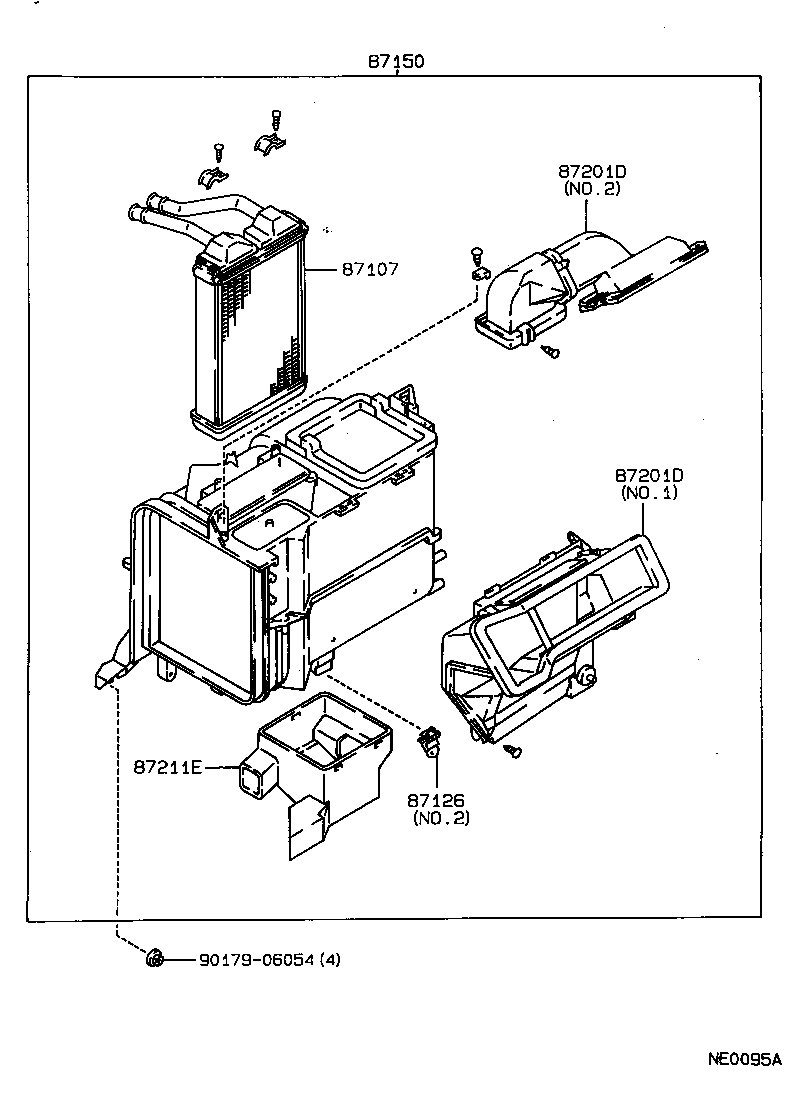 87150

87201D
(NO.2)

87107

87201D
(NO.1)

87211E

87126
(NO.2)

90179-06054 (4)

NE0095A