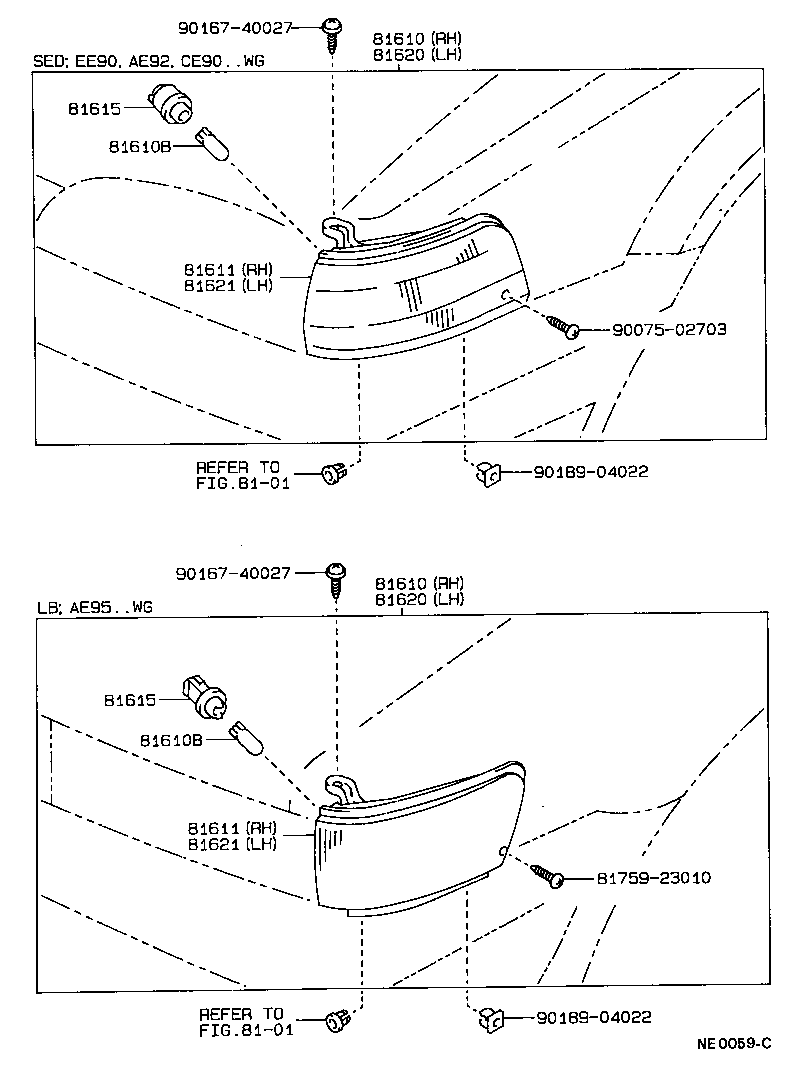 90167-40027
81610 (RH)
81620 (LH)
SED; EE90, AE92, CE90..WG
81615
81610B
81611 (RH)
81621 (LH)
90075-02703
REFER TO
FIG.81-01
90189-04022

90167-40027
81610 (RH)
81620 (LH)
LB; AE95..WG
81615
81610B
81611 (RH)
81621 (LH)
81759-23010
REFER TO
FIG.81-01
90189-04022
NE0059-C