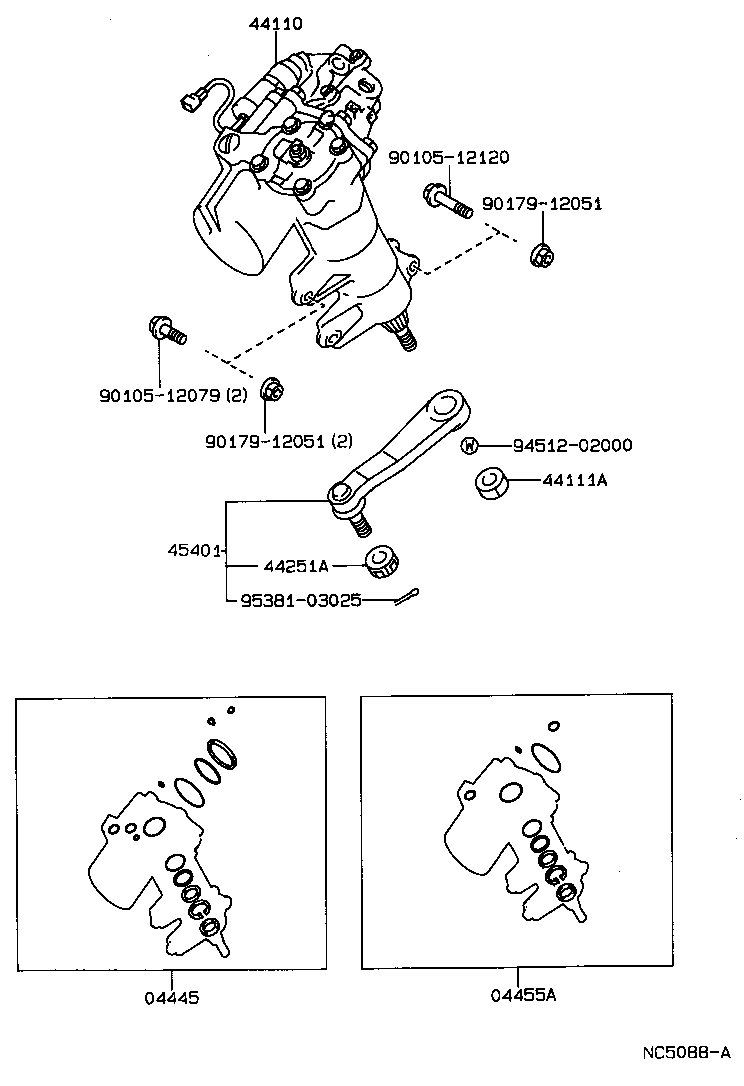 44110

90105-12120

90179-12051

90105-12079 (2)

90179-12051 (2)

W 94512-02000

44111A

45401

44251A

95381-03025

04445

04455A

NC5088-A