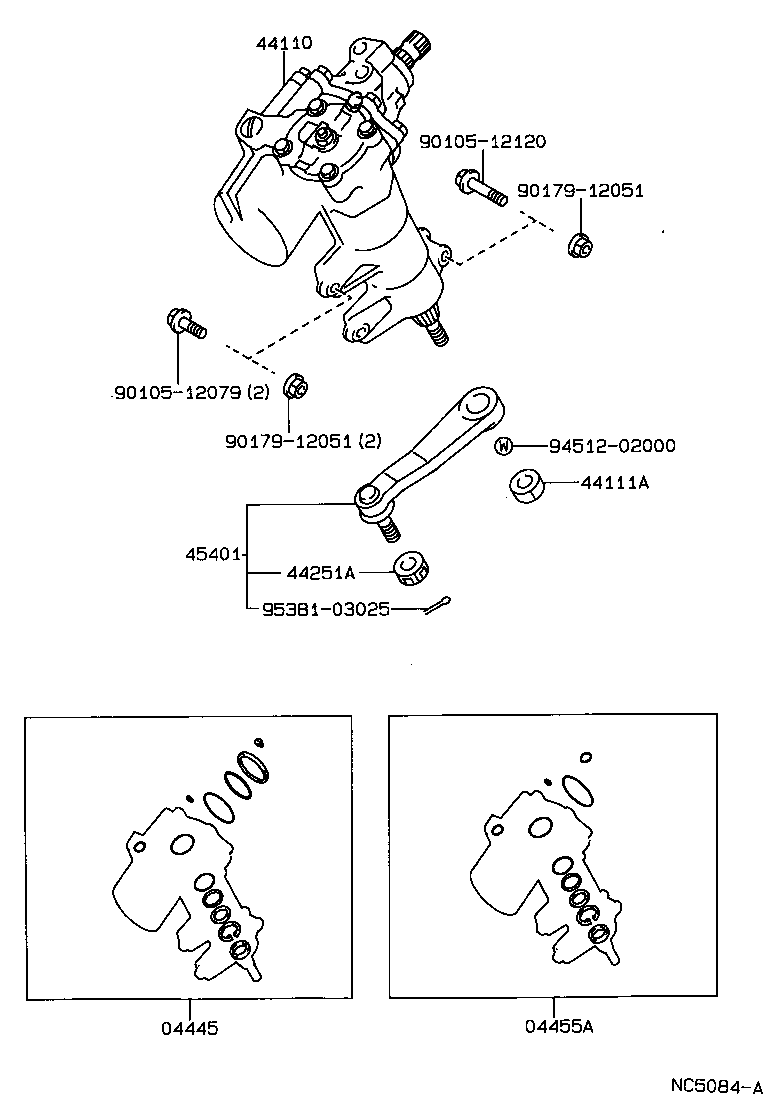 44110

90105-12120

90179-12051

90105-12079 (2)

90179-12051 (2)

W 94512-02000

44111A

45401

44251A

95381-03025

04445

04455A

NC5084-A