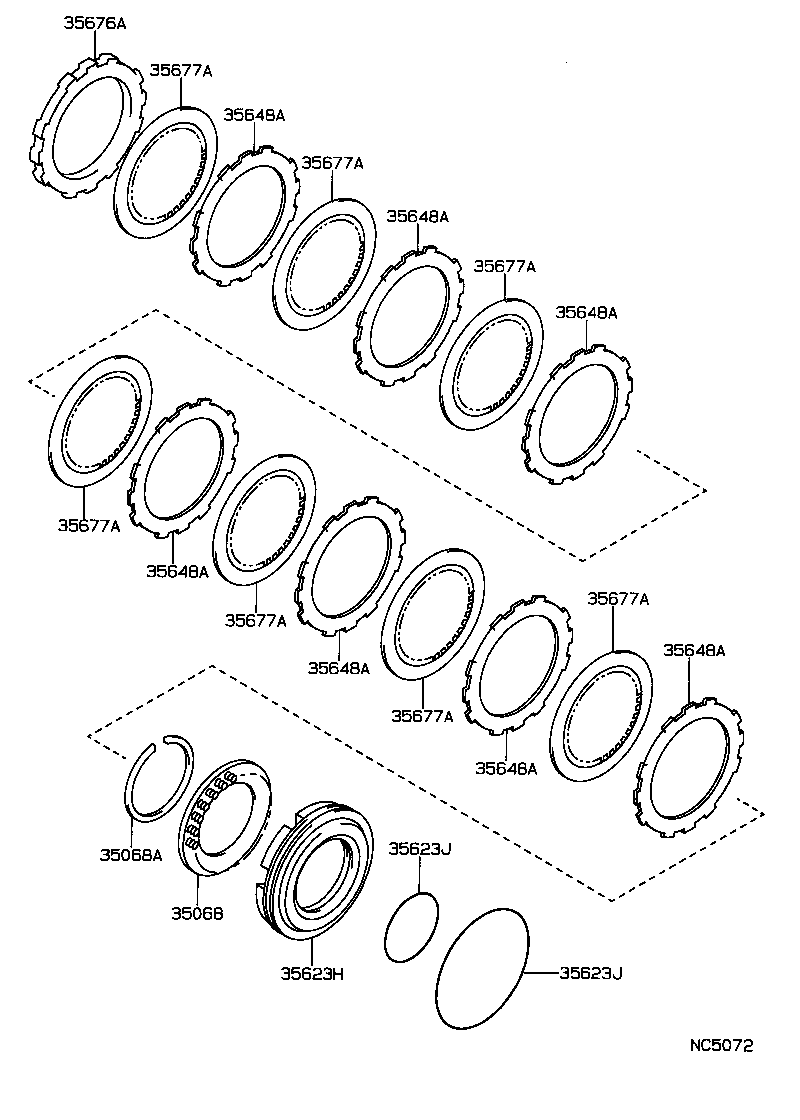 35676A
35677A
35648A
35677A
35648A
35677A
35648A
35677A
35648A
35677A
35648A
35677A
35648A
35677A
35648A
35068A
35068
35623H
35623J
35623J
NC5072