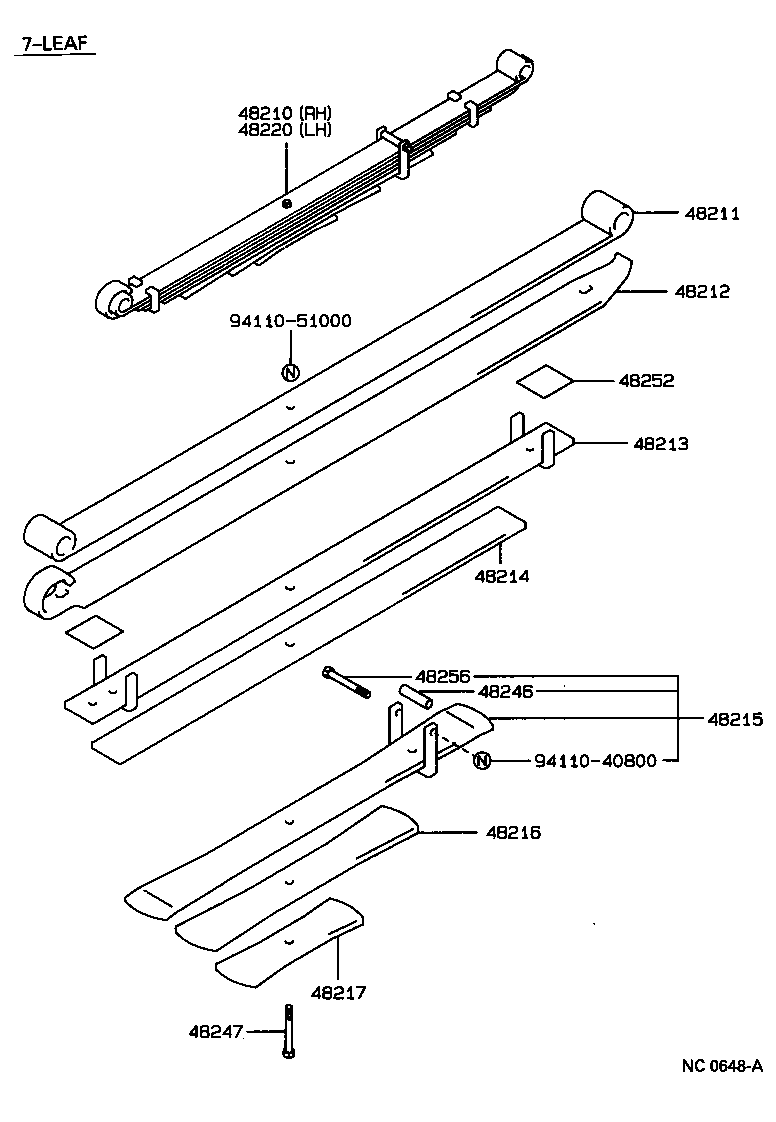 7-LEAF

48210 (RH)
48220 (LH)

48211

48212

94110-51000

N

48252

48213

48214

48256
48246

48215

N

94110-40800

48216

48217

48247

NC 0648-A