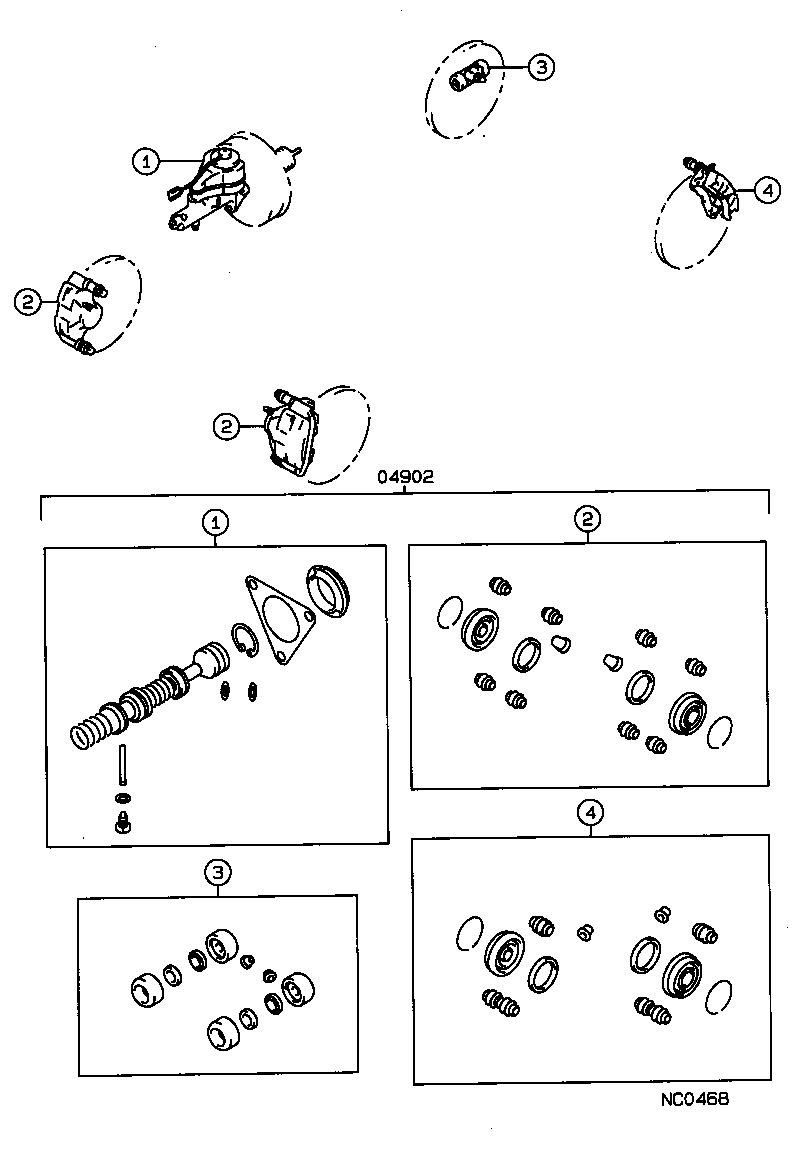 3

1

4

2

2

04902

1

2

3

4

NC0468