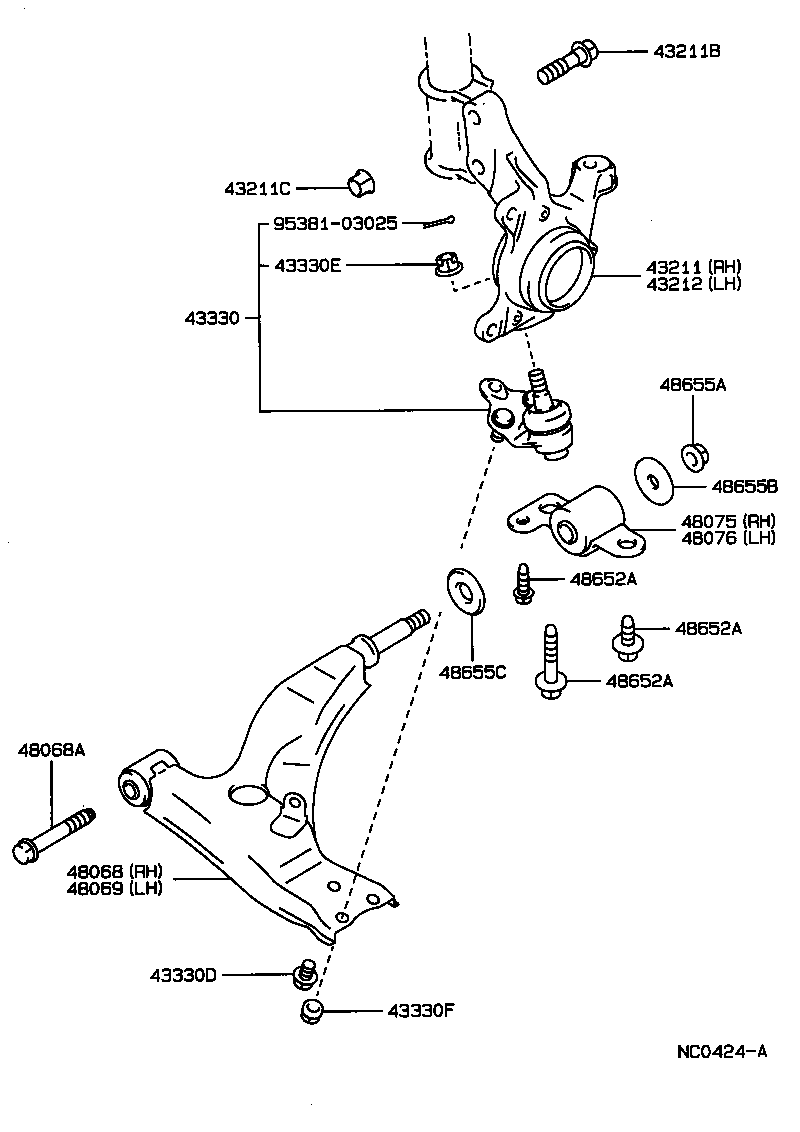 43211B

43211C

95381-03025

43330E

43211 (RH)
43212 (LH)

43330

48655A

48655B

48075 (RH)
48076 (LH)

48652A

48652A

48655C

48652A

48068A

48068 (RH)
48069 (LH)

43330D

43330F

NC0424-A