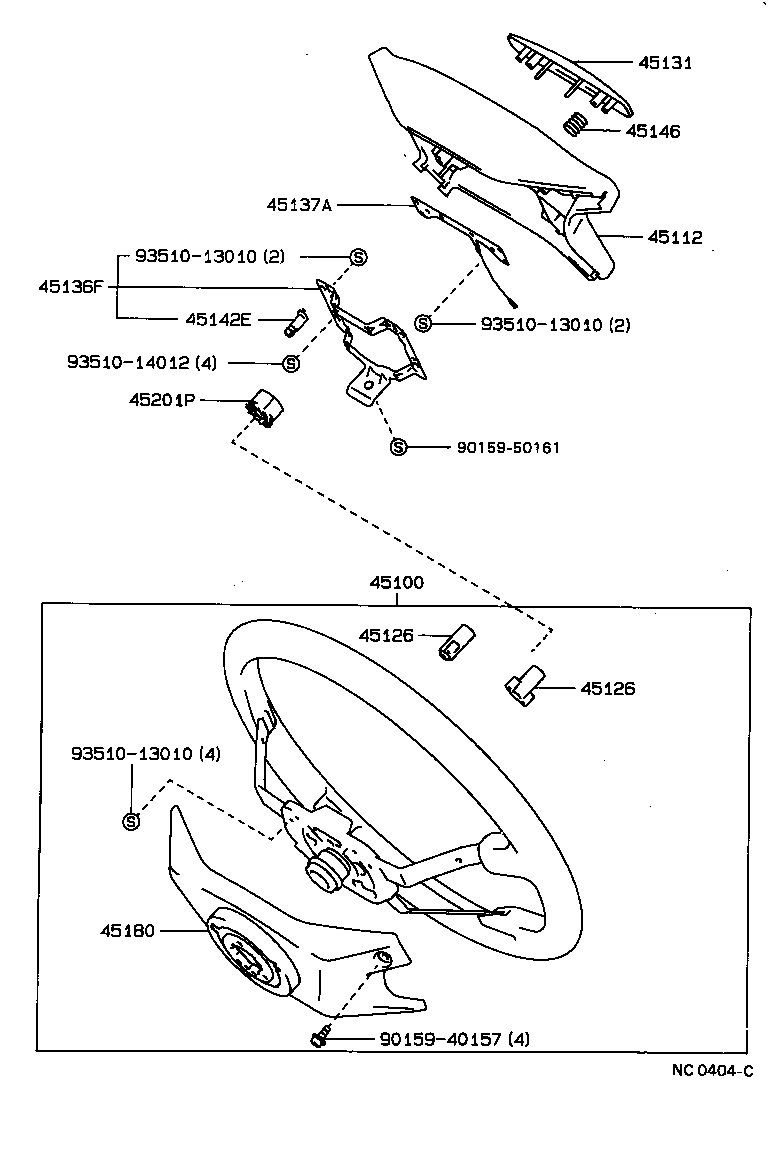 45131
45146
45137A
45112
93510-13010 (2)
S
45136F
45142E
S
93510-13010 (2)
93510-14012 (4)
S
45201P
S
90159-50161
45100
45126
45126
93510-13010 (4)
S
45180
90159-40157 (4)
NC 0404-C