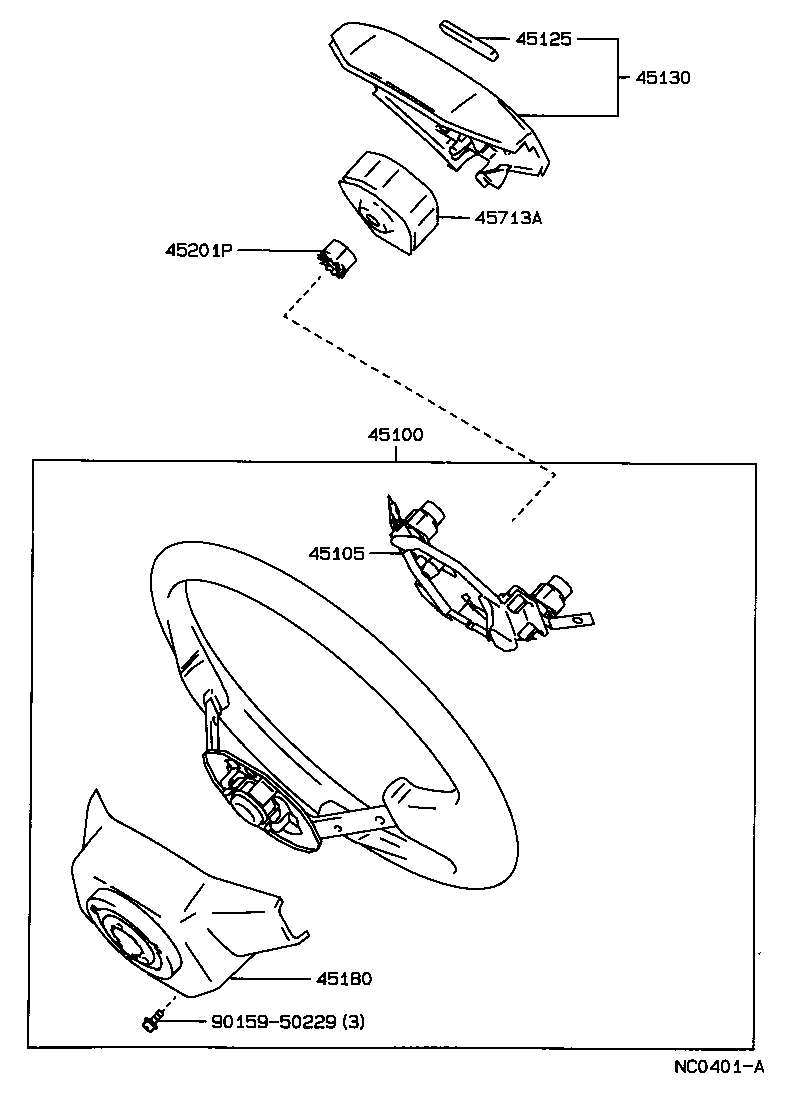 45125
45130
45713A
45201P
45100
45105
45180
90159-50229 (3)
NC0401-A