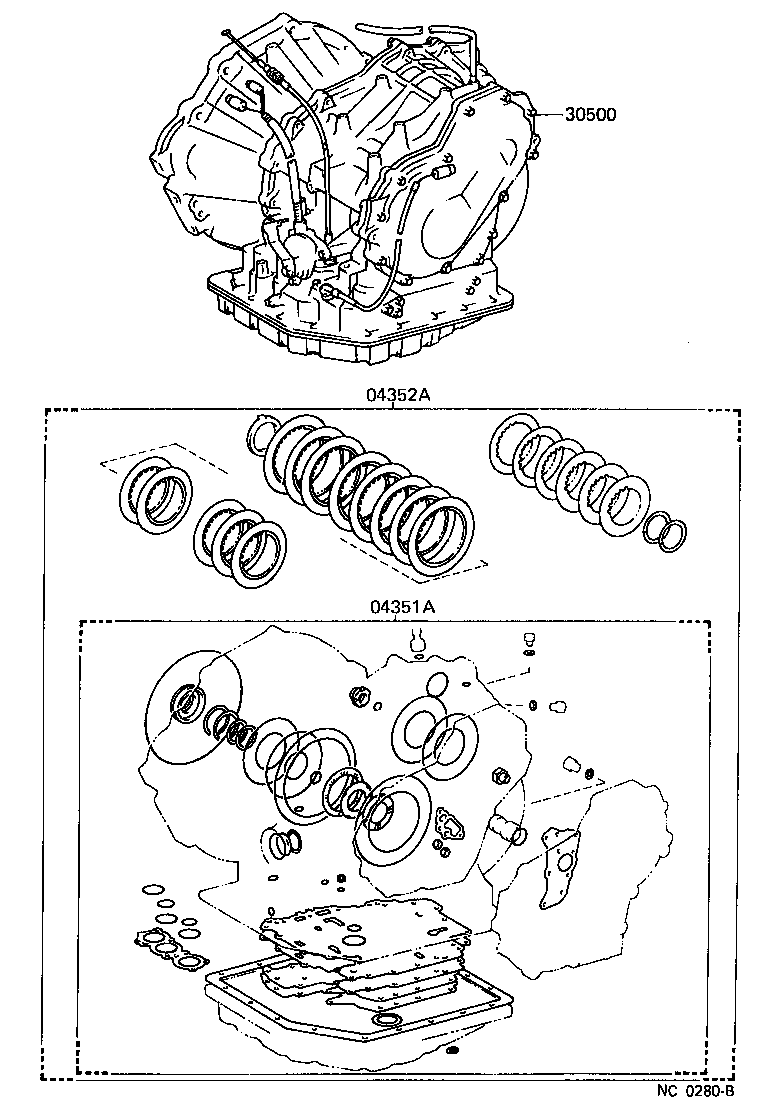 30500

04352A

04351A

NC 0280-B