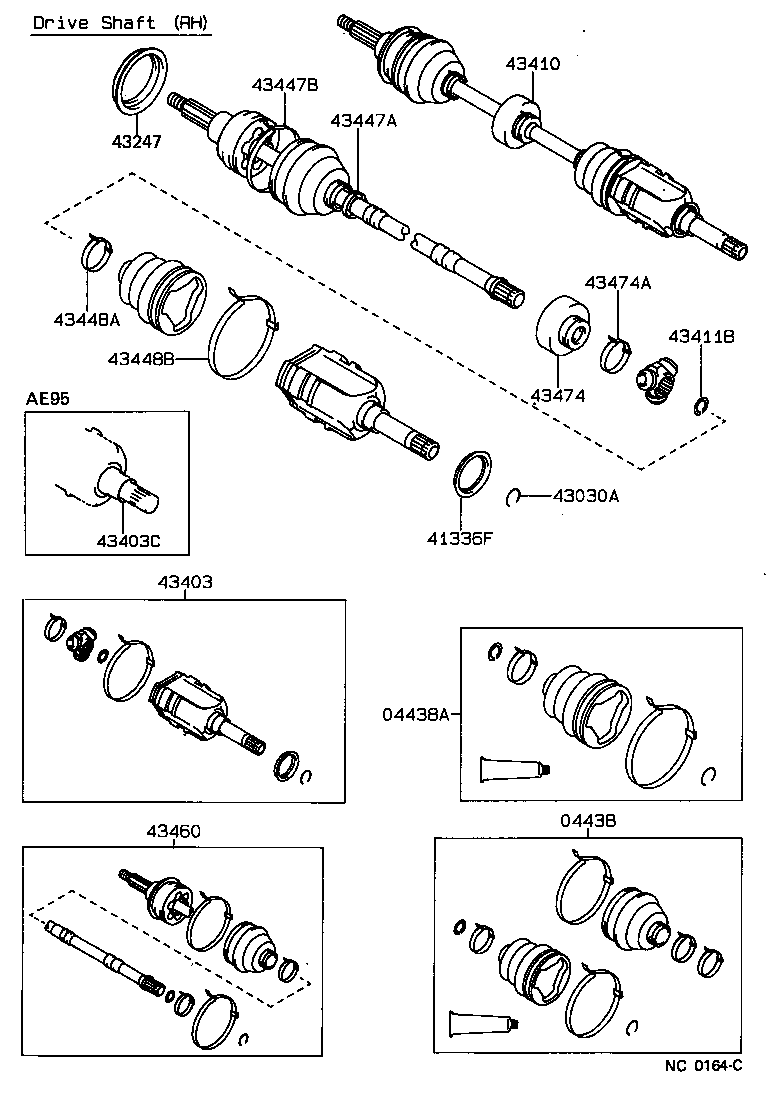 Drive Shaft (RH)

43247

43447B

43447A

43410

43448A

43448B

43474A

43411B

43474

AE95

43403C

41336F

43030A

43403

04438A

43460

04438

NC 0164-C