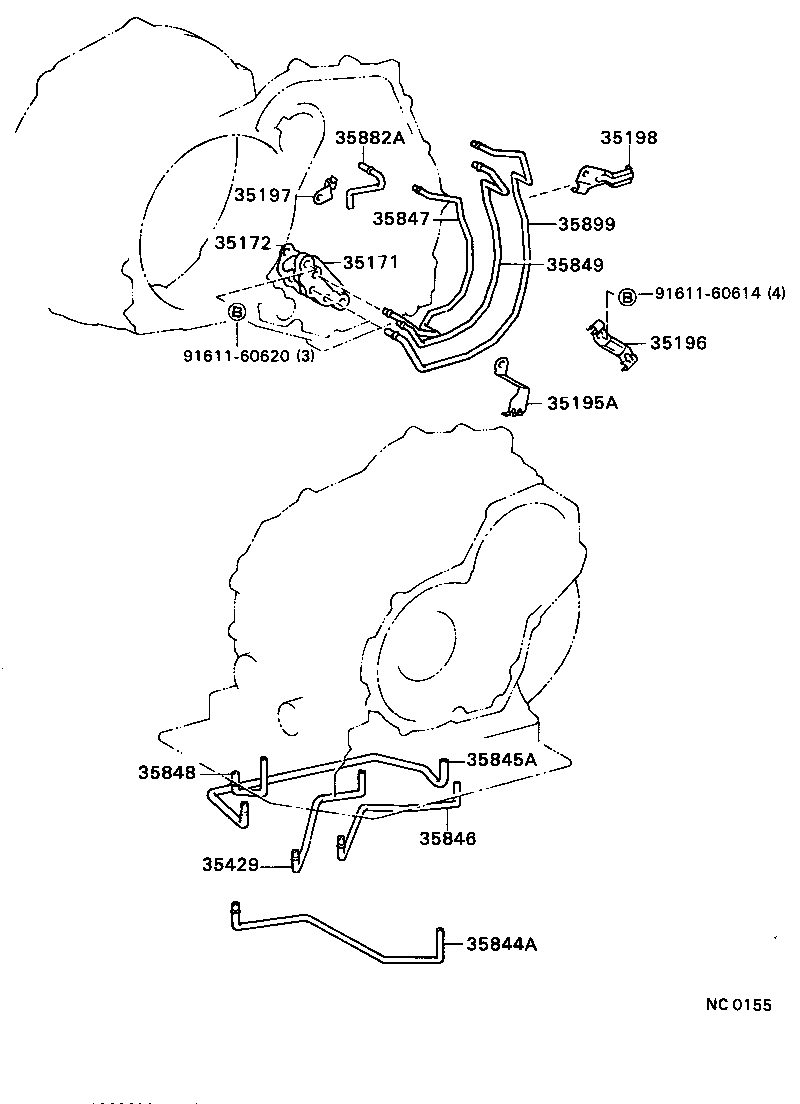 35882A
35198
35197
35847
35899
35172
35171
35849
B 91611-60614 (4)
B
91611-60620 (3)
35196
35195A
35848
35845A
35846
35429
35844A
NC 0155