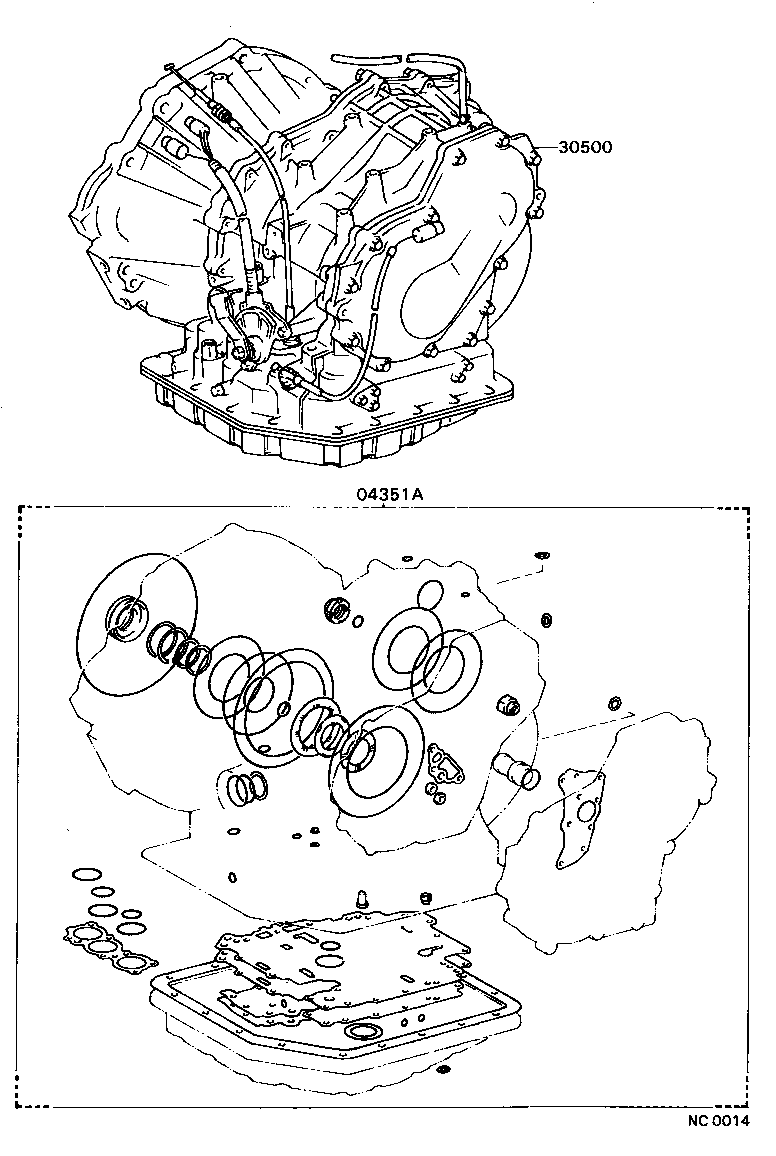 30500

04351A

NC 0014