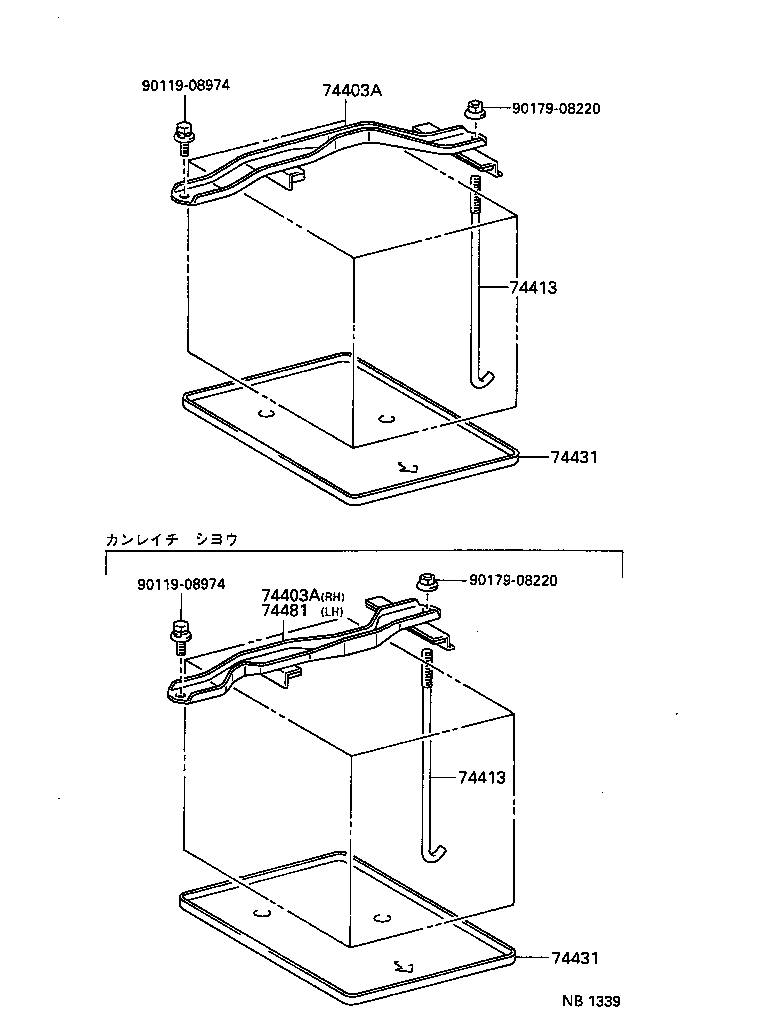 90119-08974
74403A
90179-08220
74413
74431

カンレイチ　シヨウ

90119-08974
74403A(RH)
74481 (LH)
90179-08220
74413
74431

NB 1339