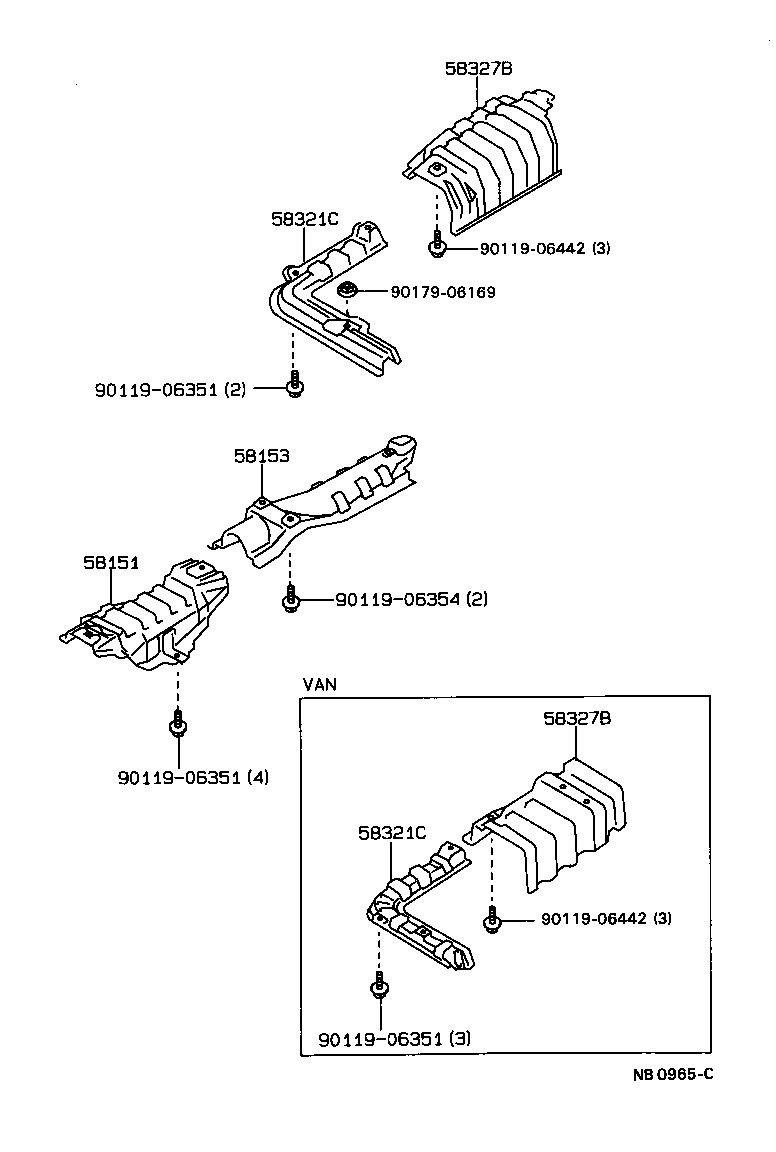 58327B

58321C

90119-06442 (3)

90179-06169

90119-06351 (2)

58153

58151

90119-06354 (2)

90119-06351 (4)

VAN

58327B

58321C

90119-06442 (3)

90119-06351 (3)

NB 0965-C