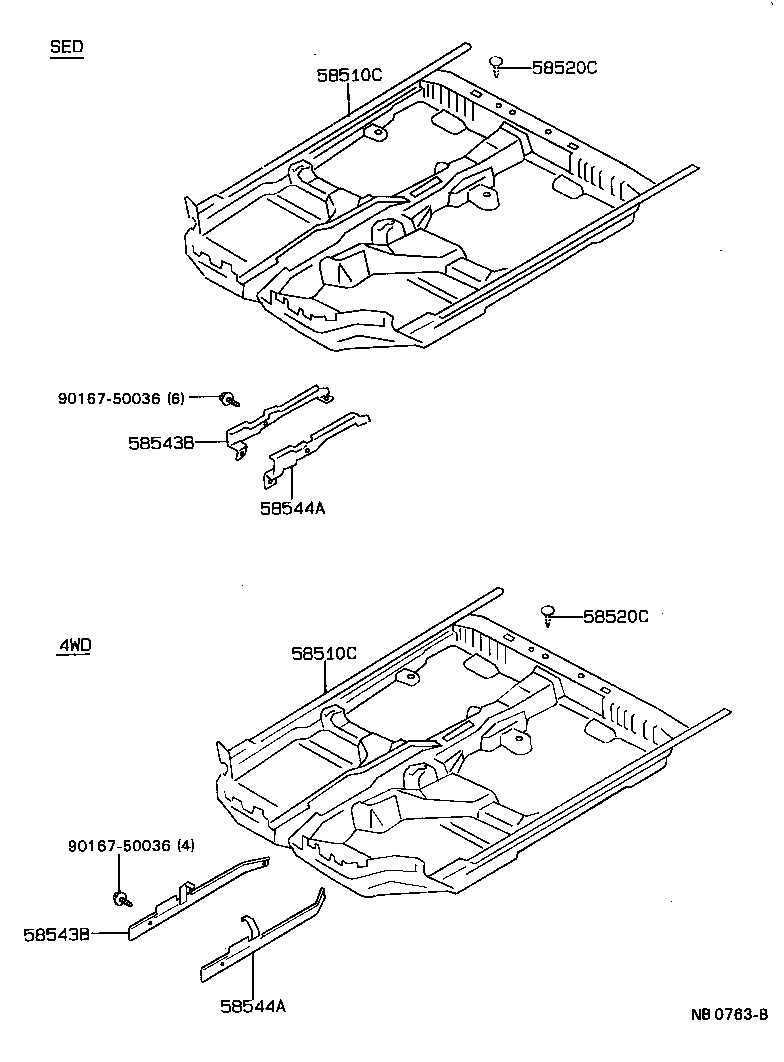 SED

58510C

58520C

90167-50036 (6)

58543B

58544A

4WD

58510C

58520C

90167-50036 (4)

58543B

58544A

NB 0763-B