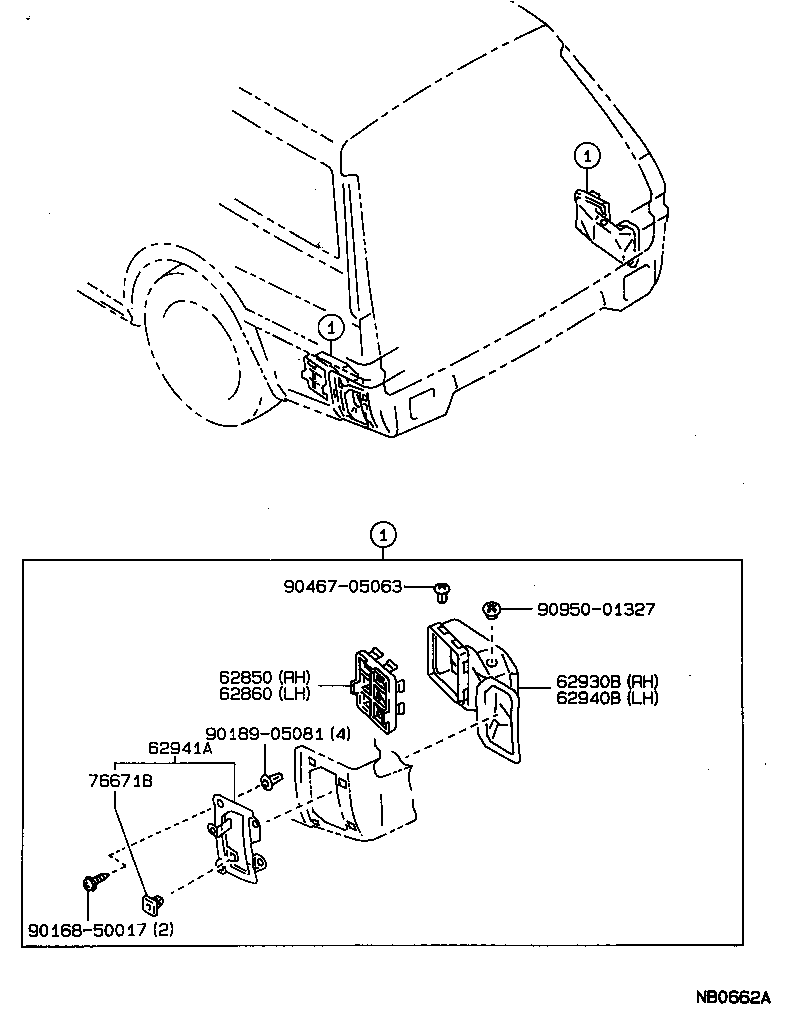 1

1

1

90467-05063

90950-01327

62850 (RH)
62860 (LH)

62930B (RH)
62940B (LH)

90189-05081 (4)

62941A

76671B

90168-50017 (2)

NB0662A