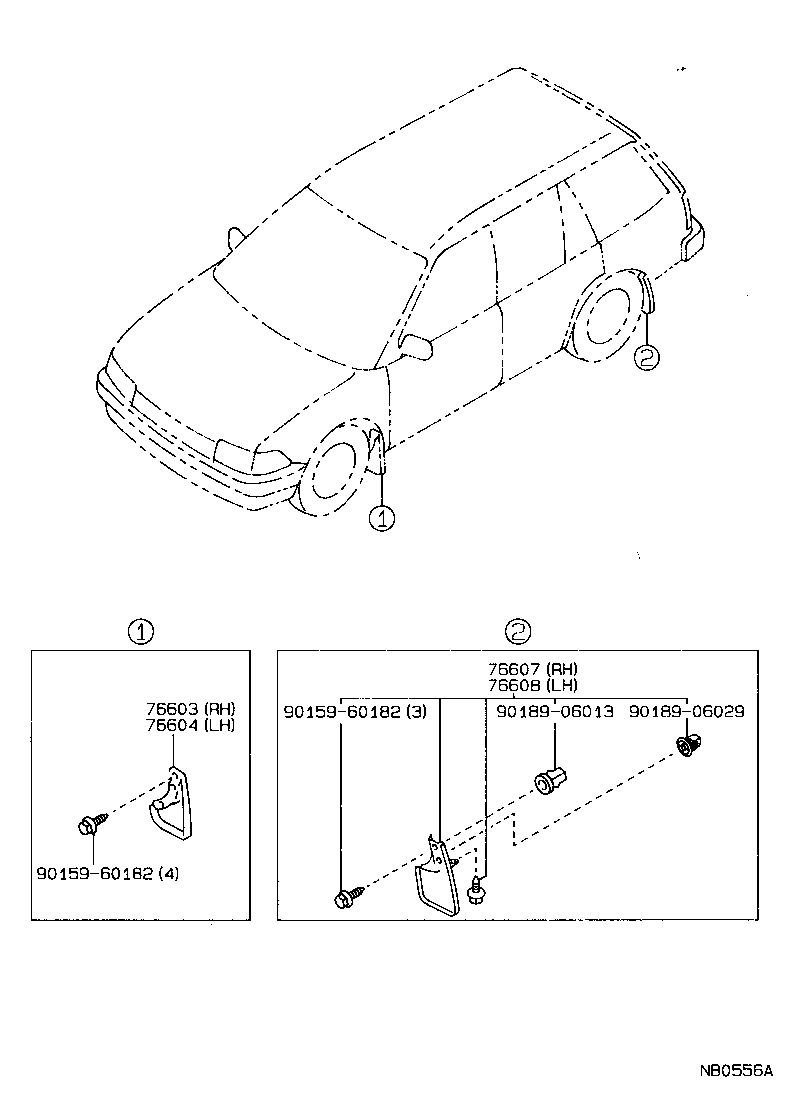 2

1

1

76603 (RH)
76604 (LH)

90159-60182 (4)

2

76607 (RH)
76608 (LH)

90159-60182 (3)

90189-06013

90189-06029

NB0556A