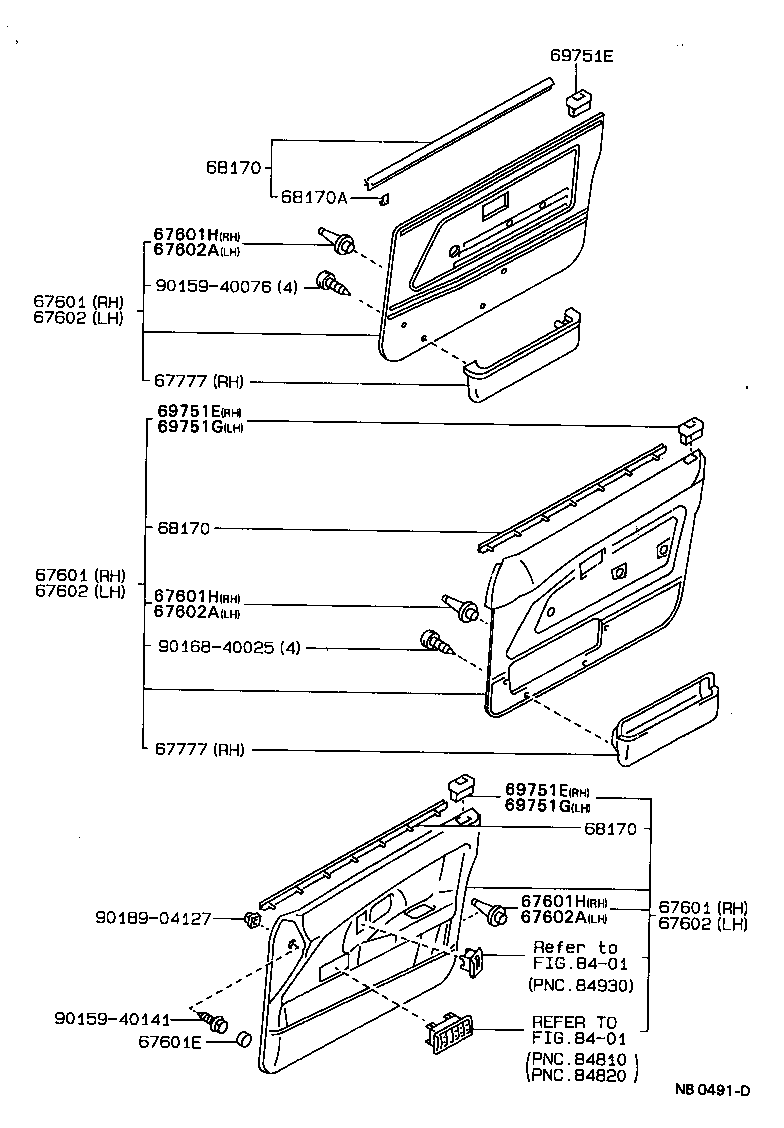 69751E

68170

68170A

67601H(RH)
67602A(LH)

90159-40076 (4)

67601 (RH)
67602 (LH)

67777 (RH)

69751E(RH)
69751G(LH)

68170

67601 (RH)
67602 (LH)

67601H(RH)
67602A(LH)

90168-40025 (4)

67777 (RH)

69751E(RH)
69751G(LH)

68170

90189-04127

67601H(RH)
67602A(LH)

67601 (RH)
67602 (LH)

Refer to
FIG.84-01
(PNC.84930)

90159-40141

67601E

REFER TO
FIG.84-01
(PNC.84810)
(PNC.84820)

N8 0491-D